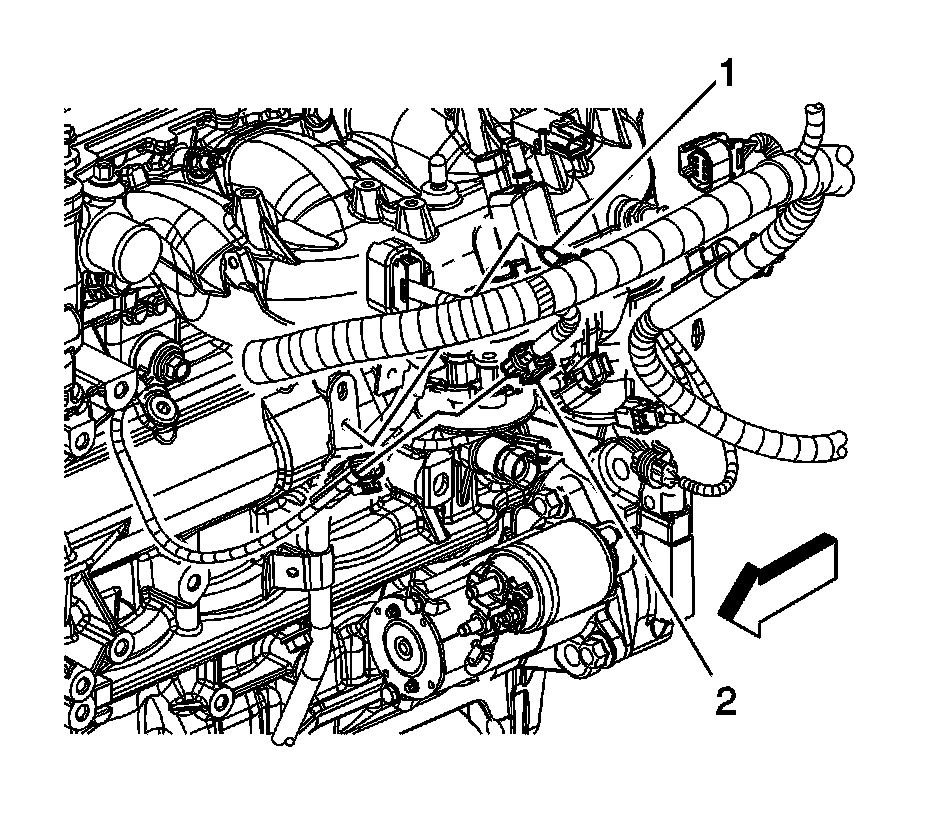 1

2