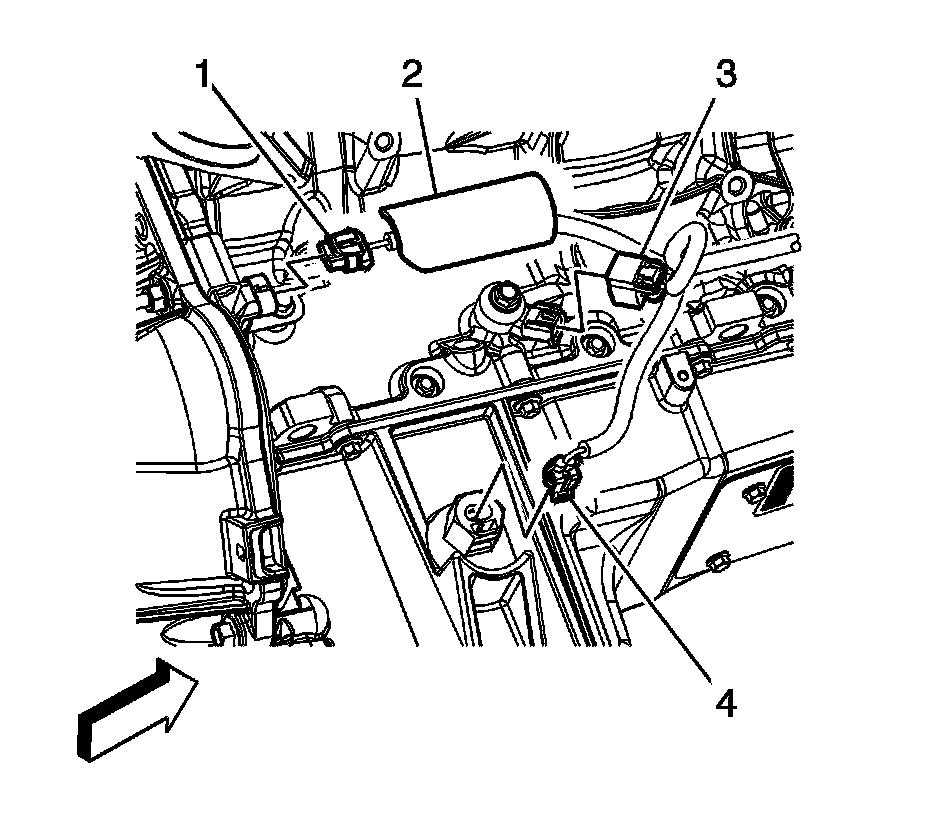 1
2
3
4