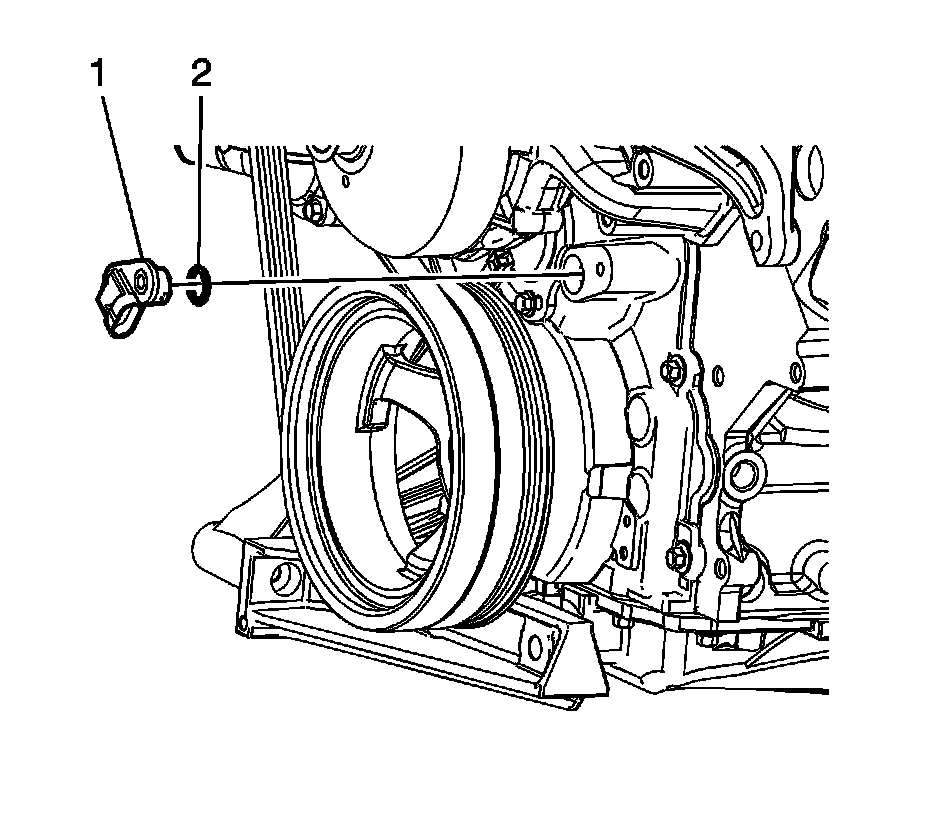 1
2