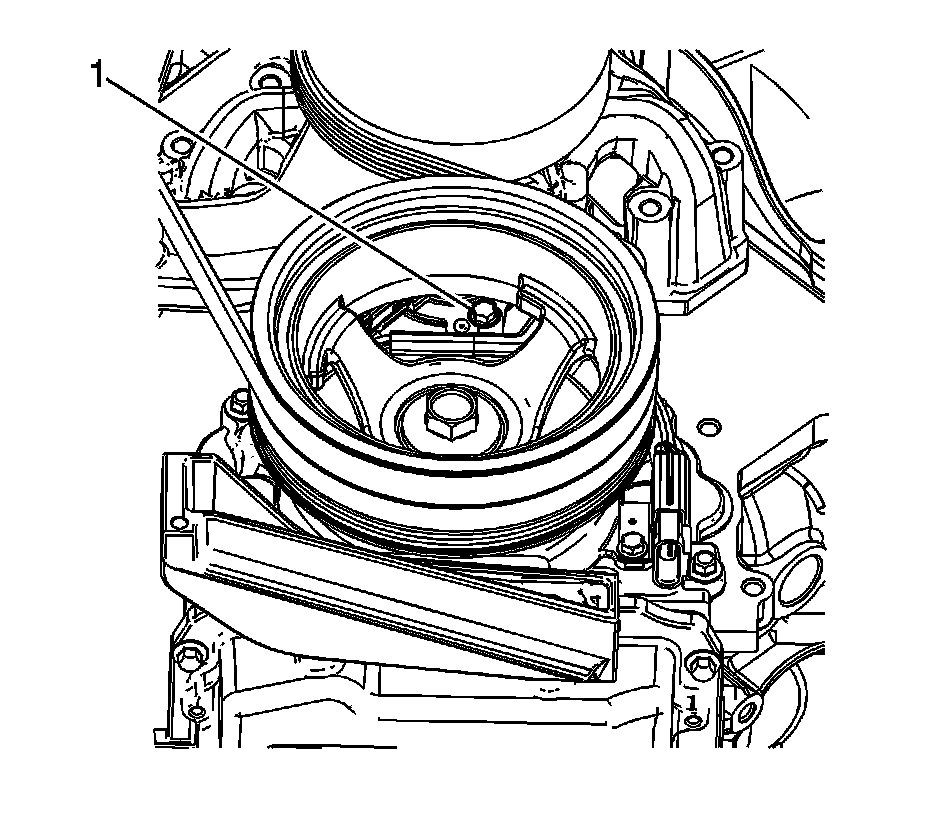 1