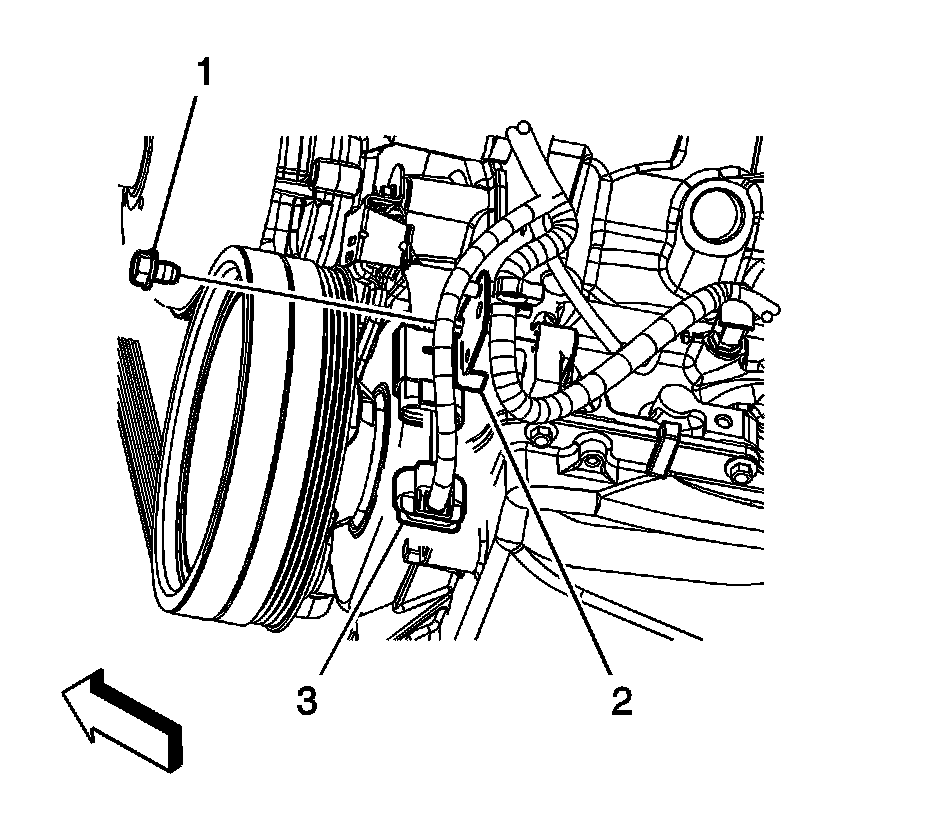 1

3

2