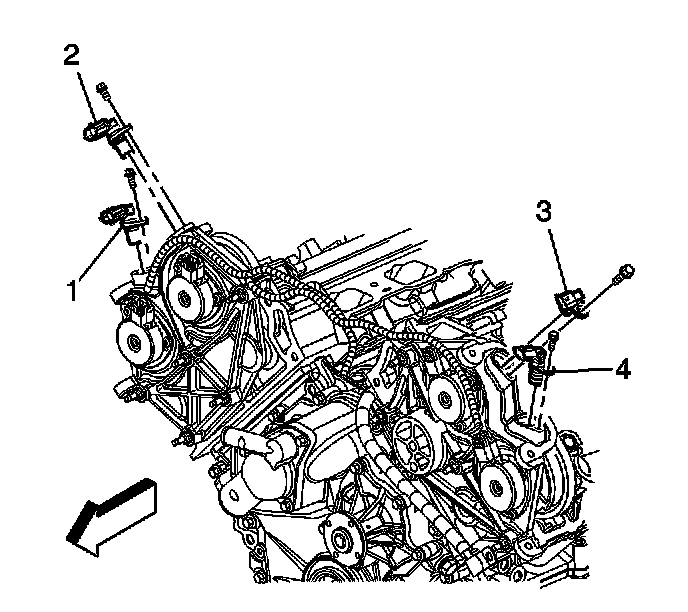 2
1
3
4