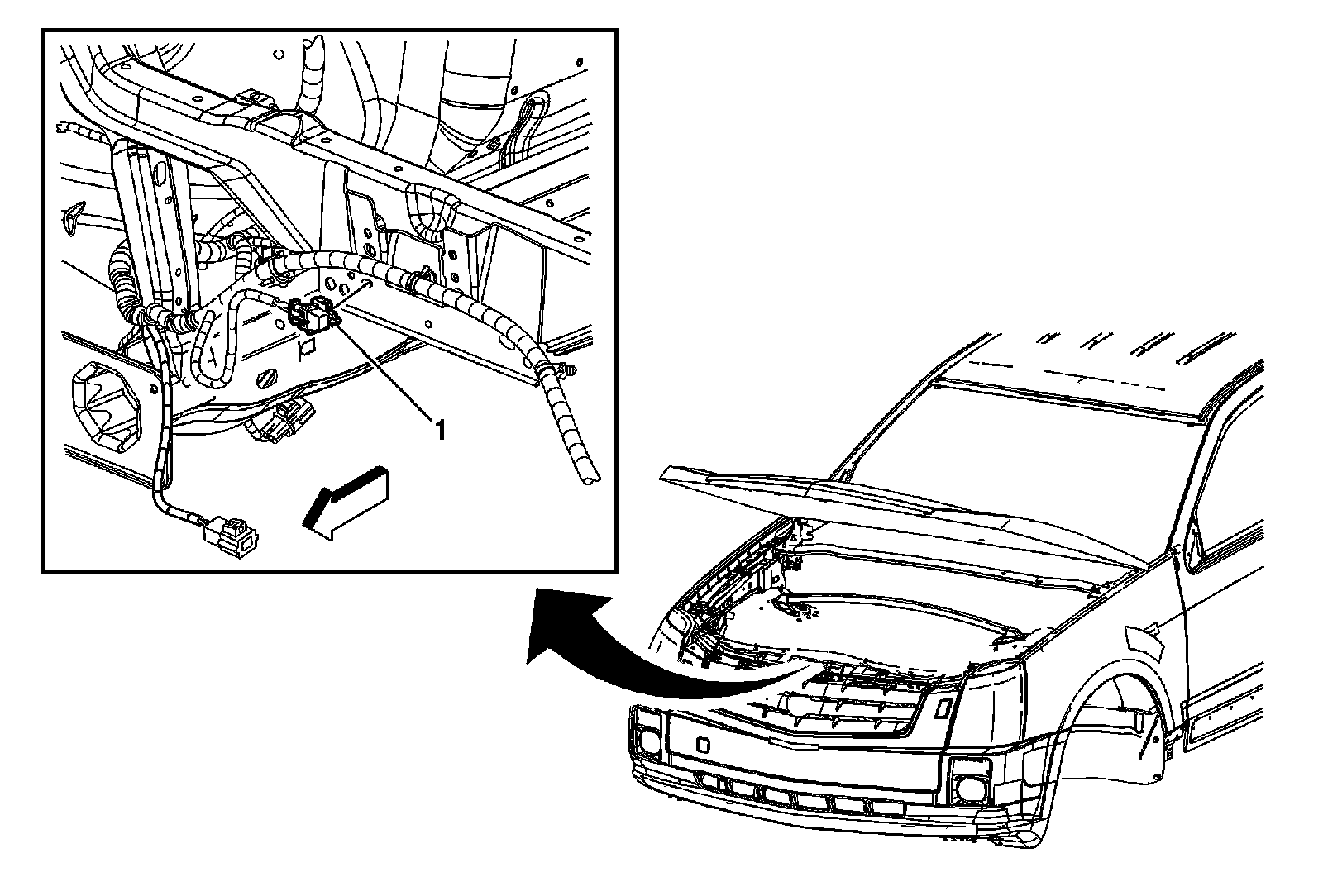 1