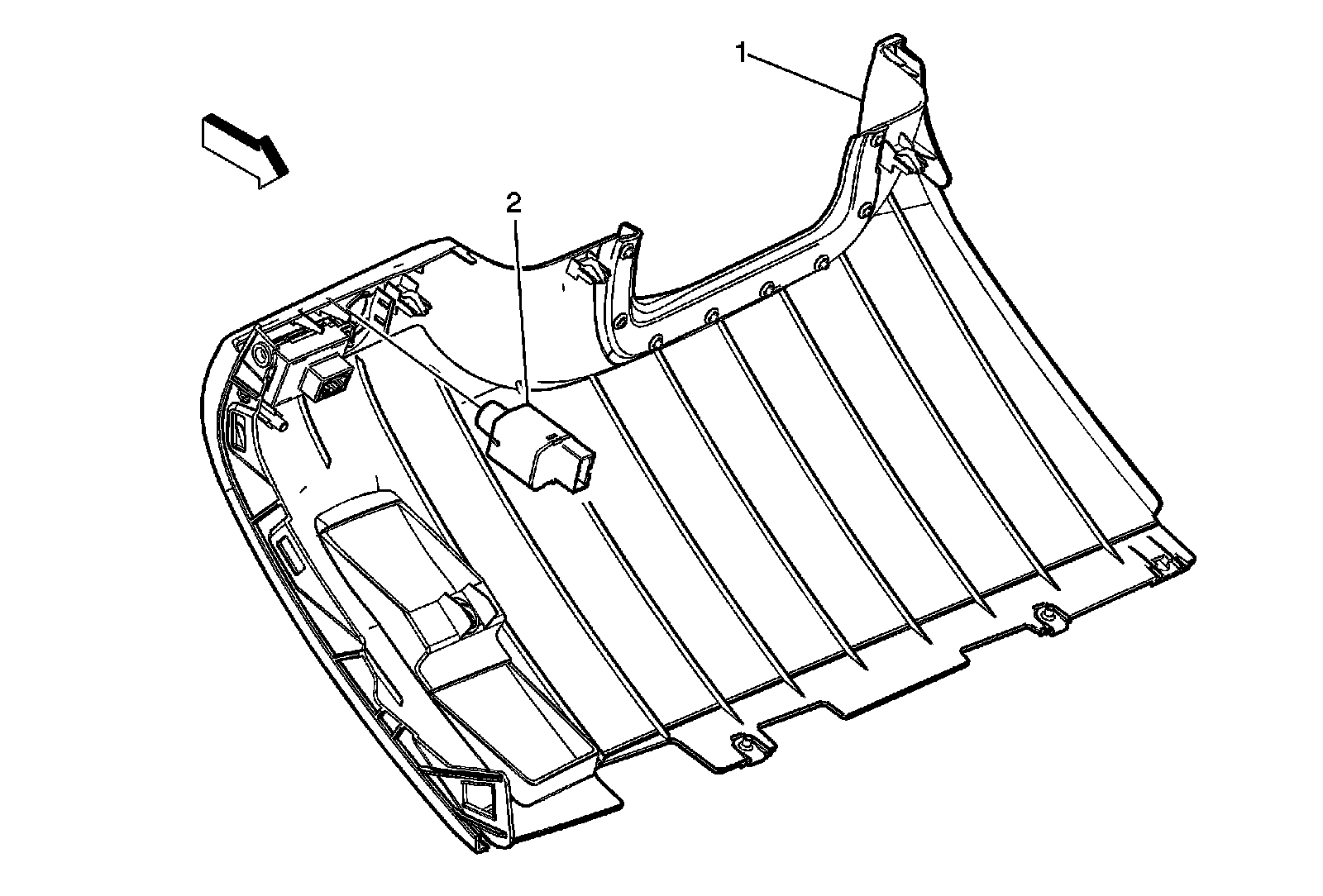 1
2