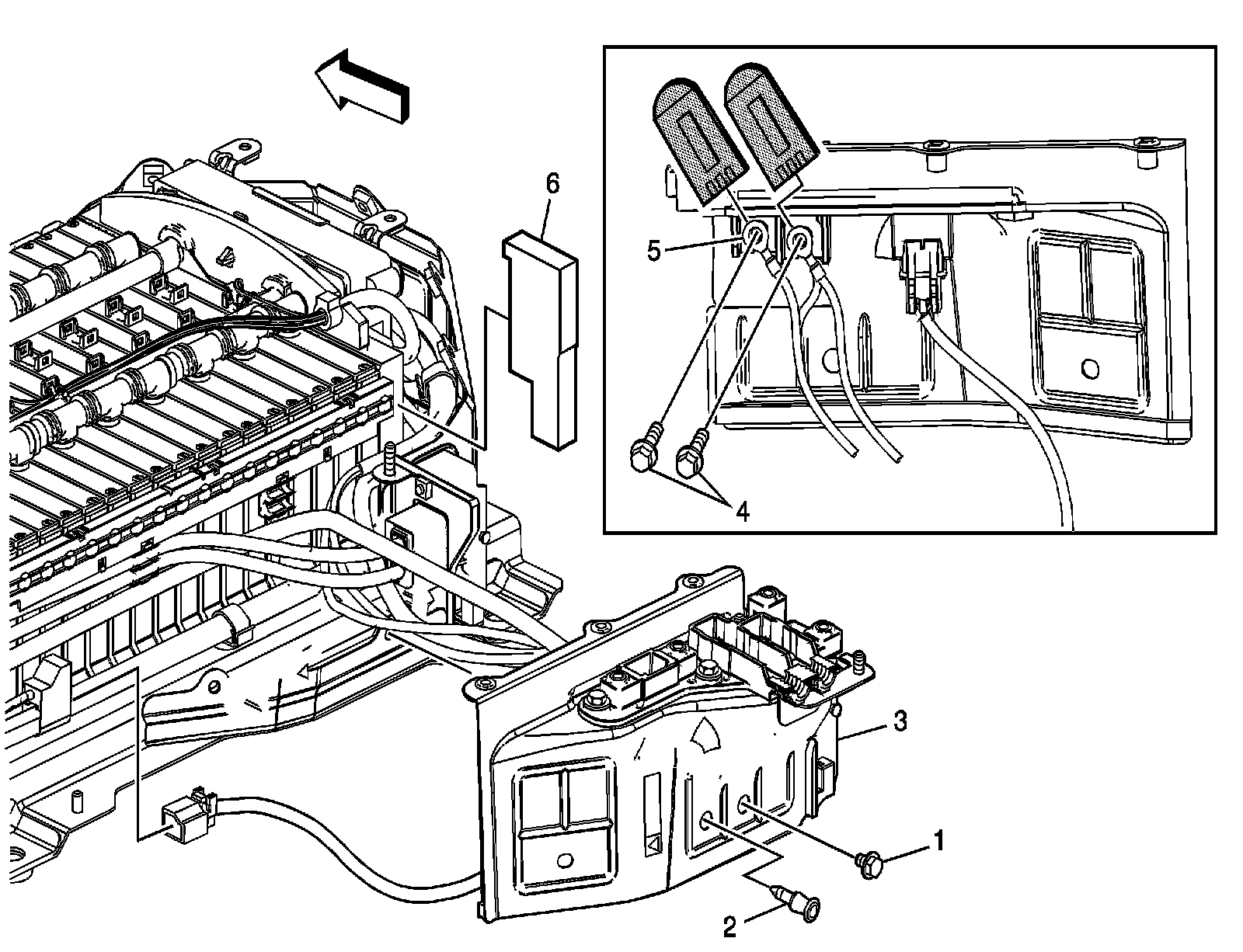 6
5
4
3
1
2