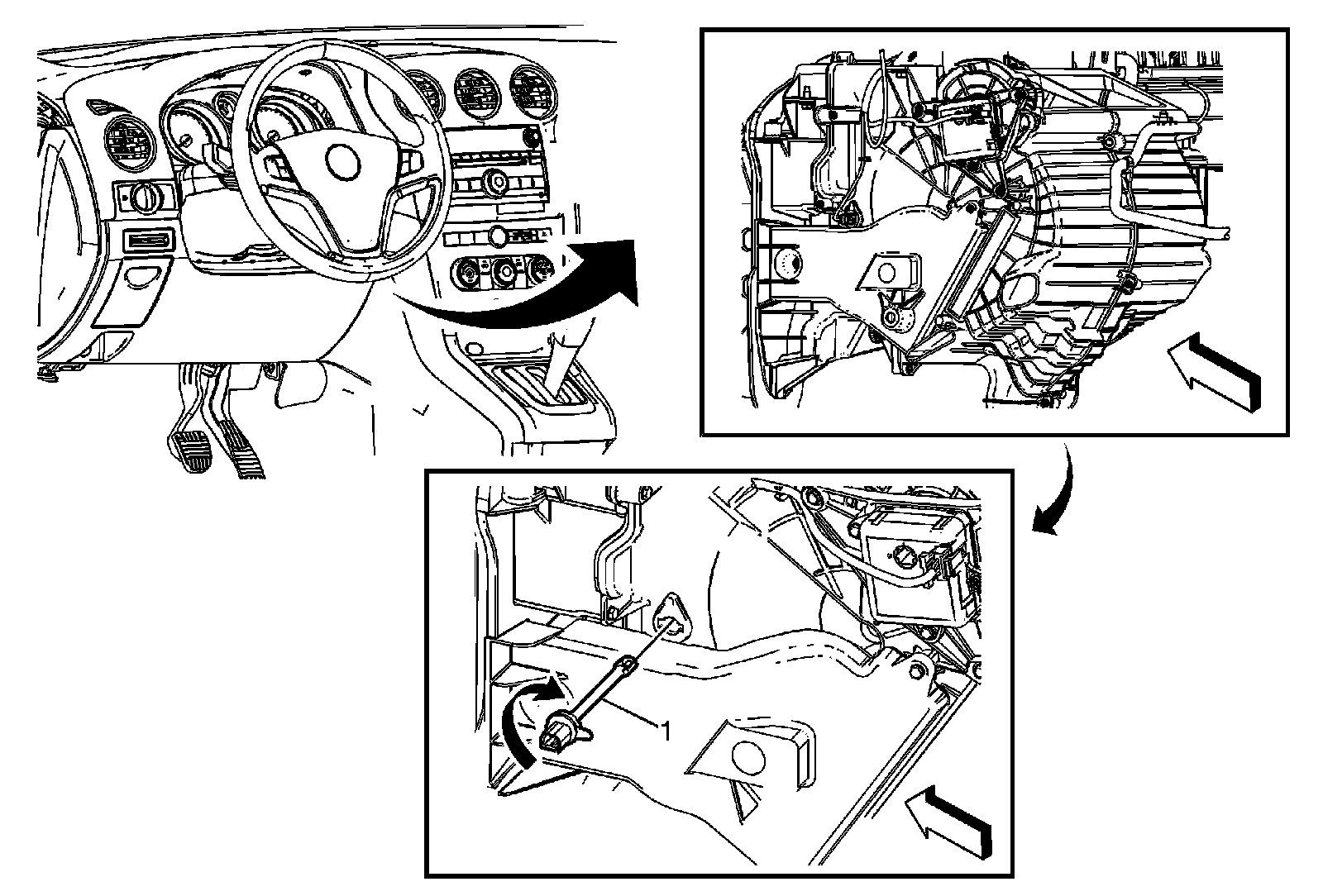 1