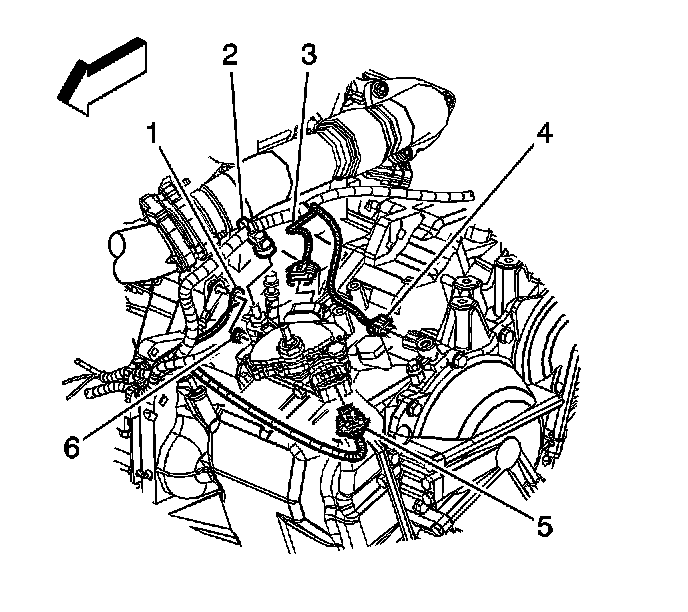 2
3
1
4
6
5