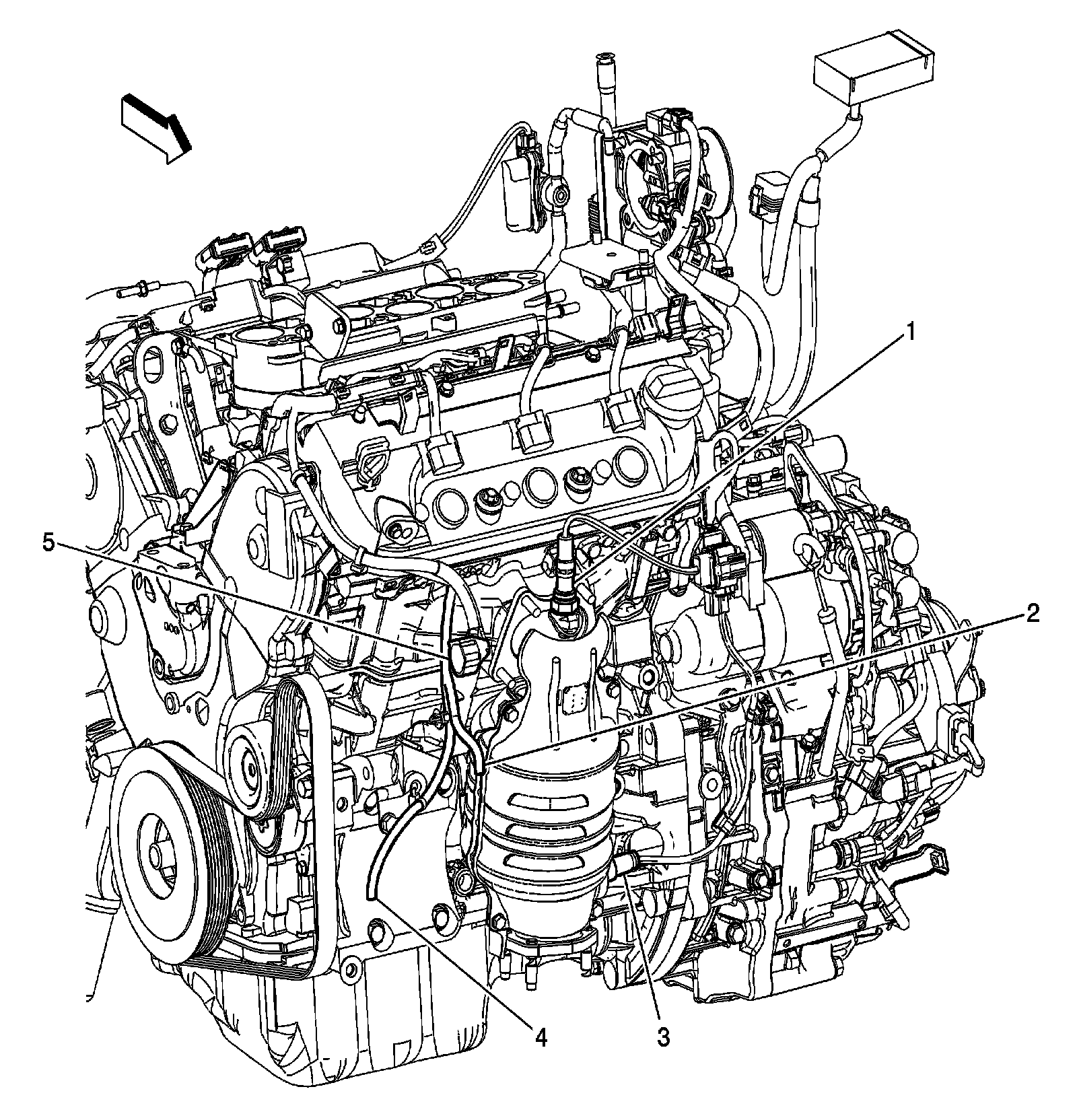 1
5
2
4
3