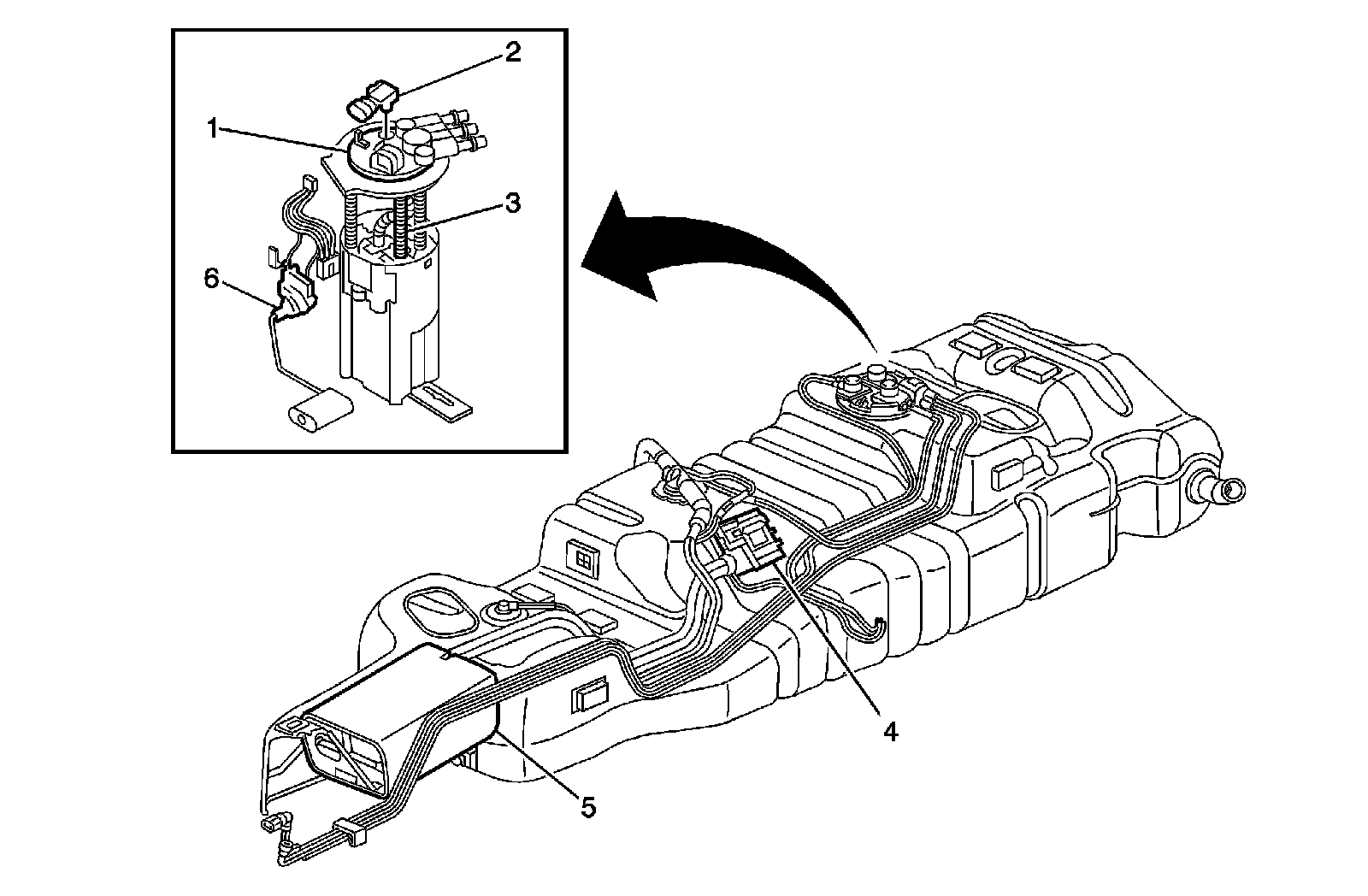 2
1
3
6
4
5