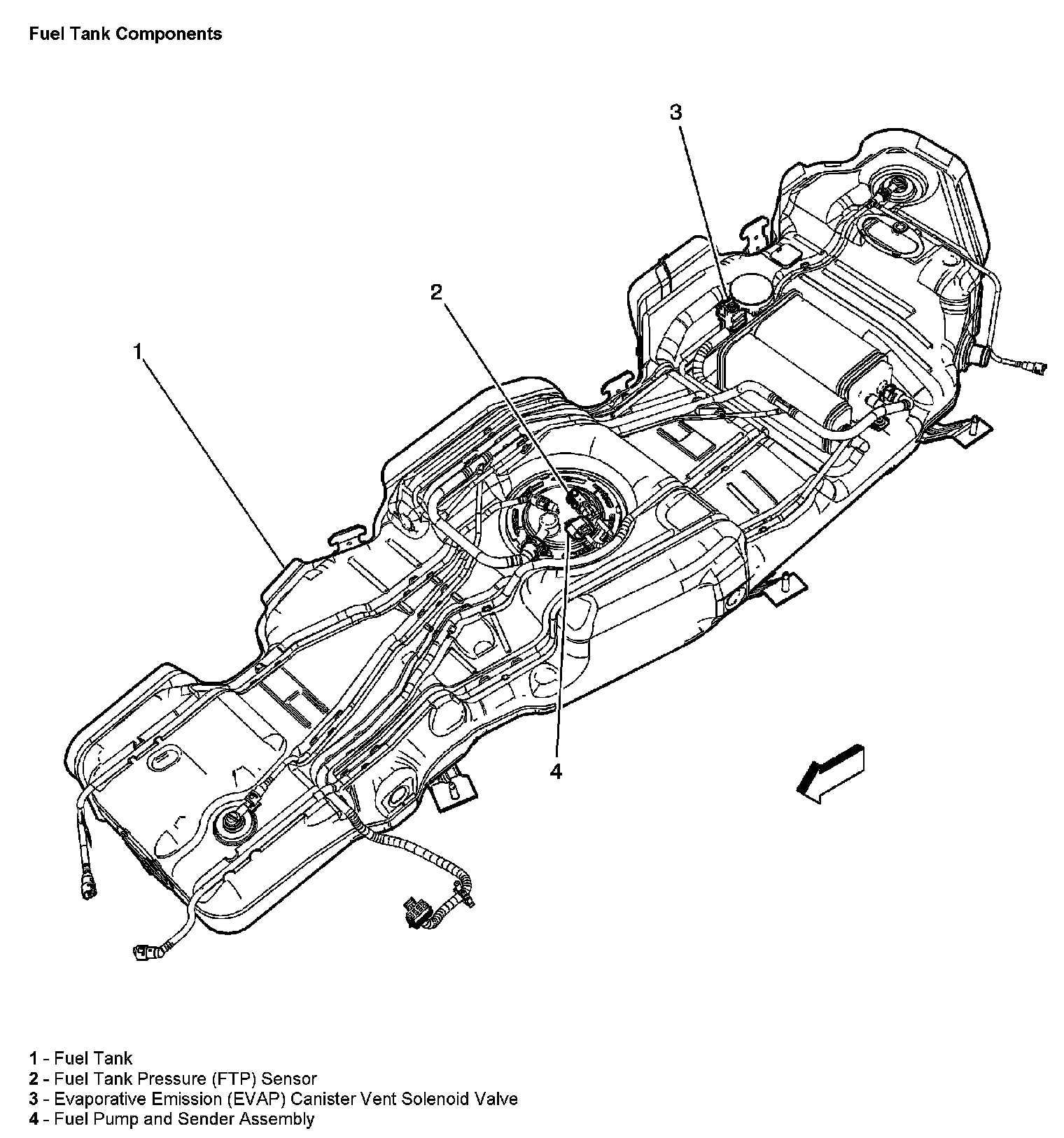 Fuel Tank Components

3

2

1

4

1 - Fuel Tank
2 - Fuel Tank Pressure (FTP) Sensor
3 - Evaporative Emission (EVAP) Canister Vent Solenoid Valve
4 - Fuel Pump and Sender Assembly