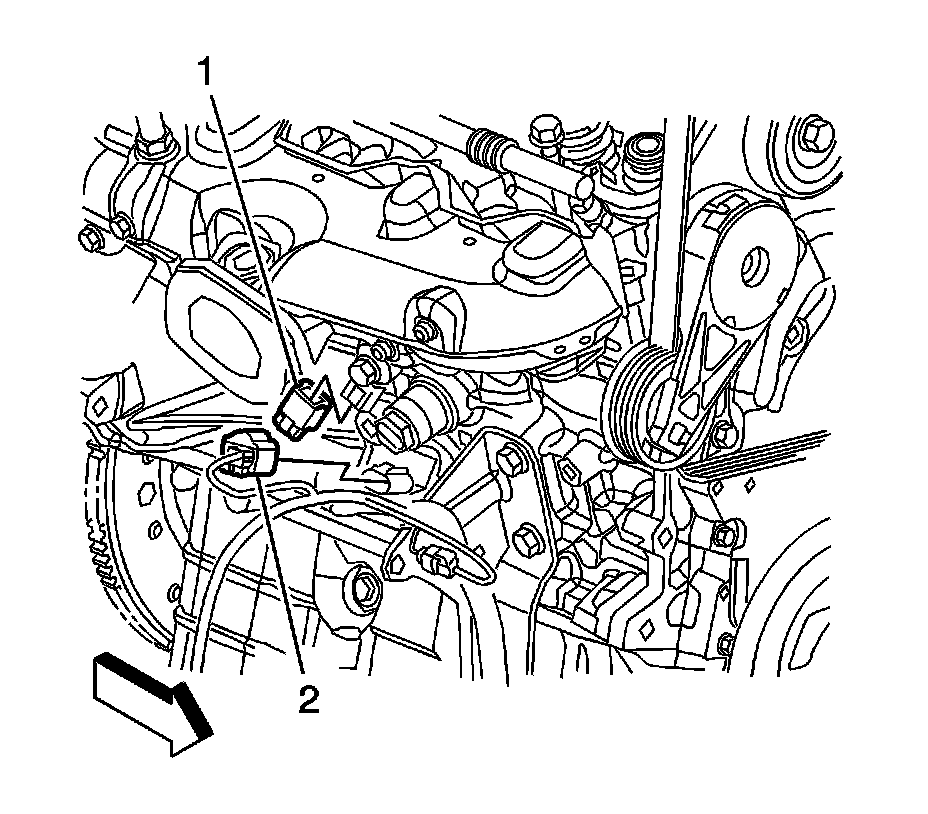 1

2