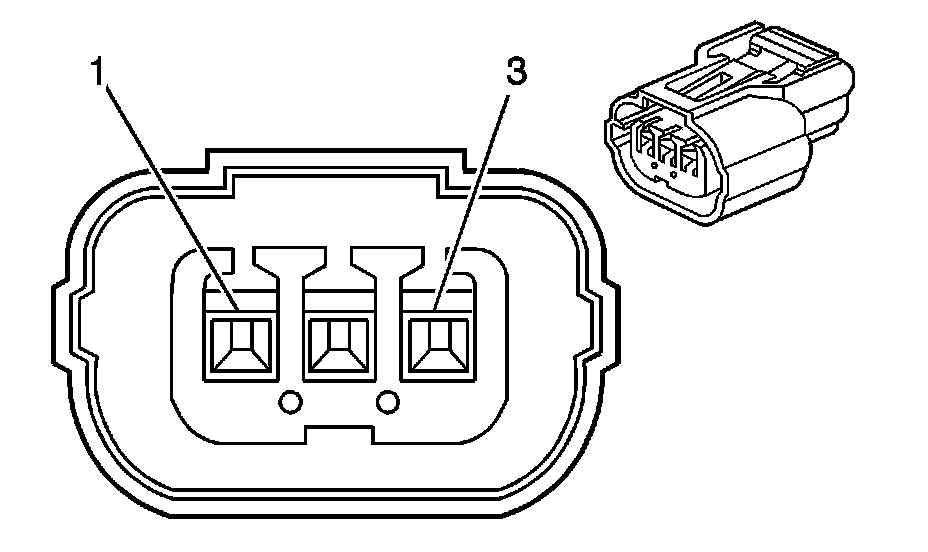 1
3