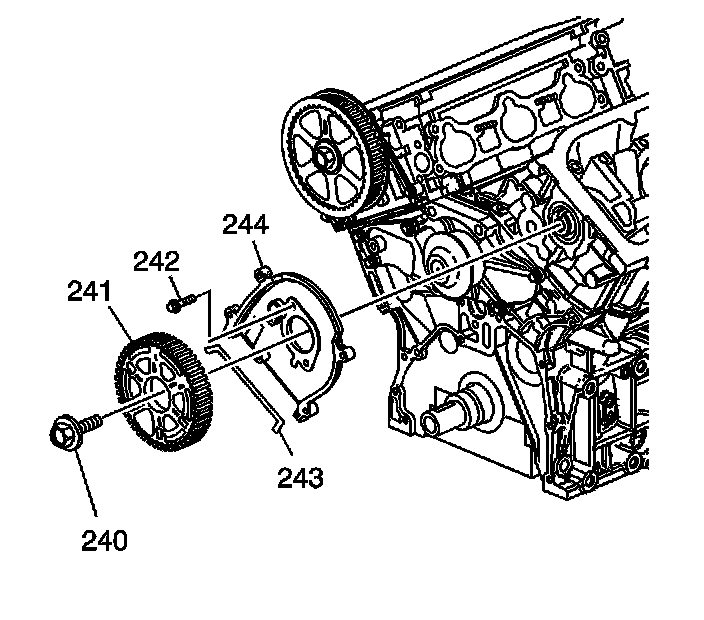 244
242
241
243
240