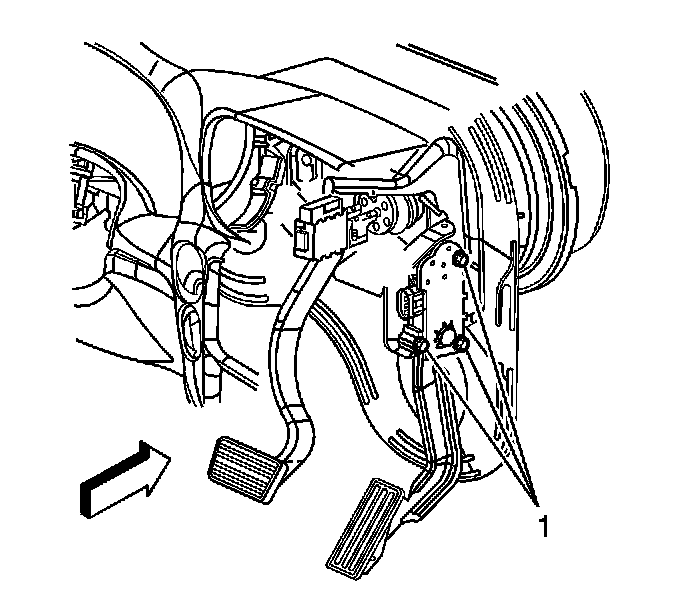 1