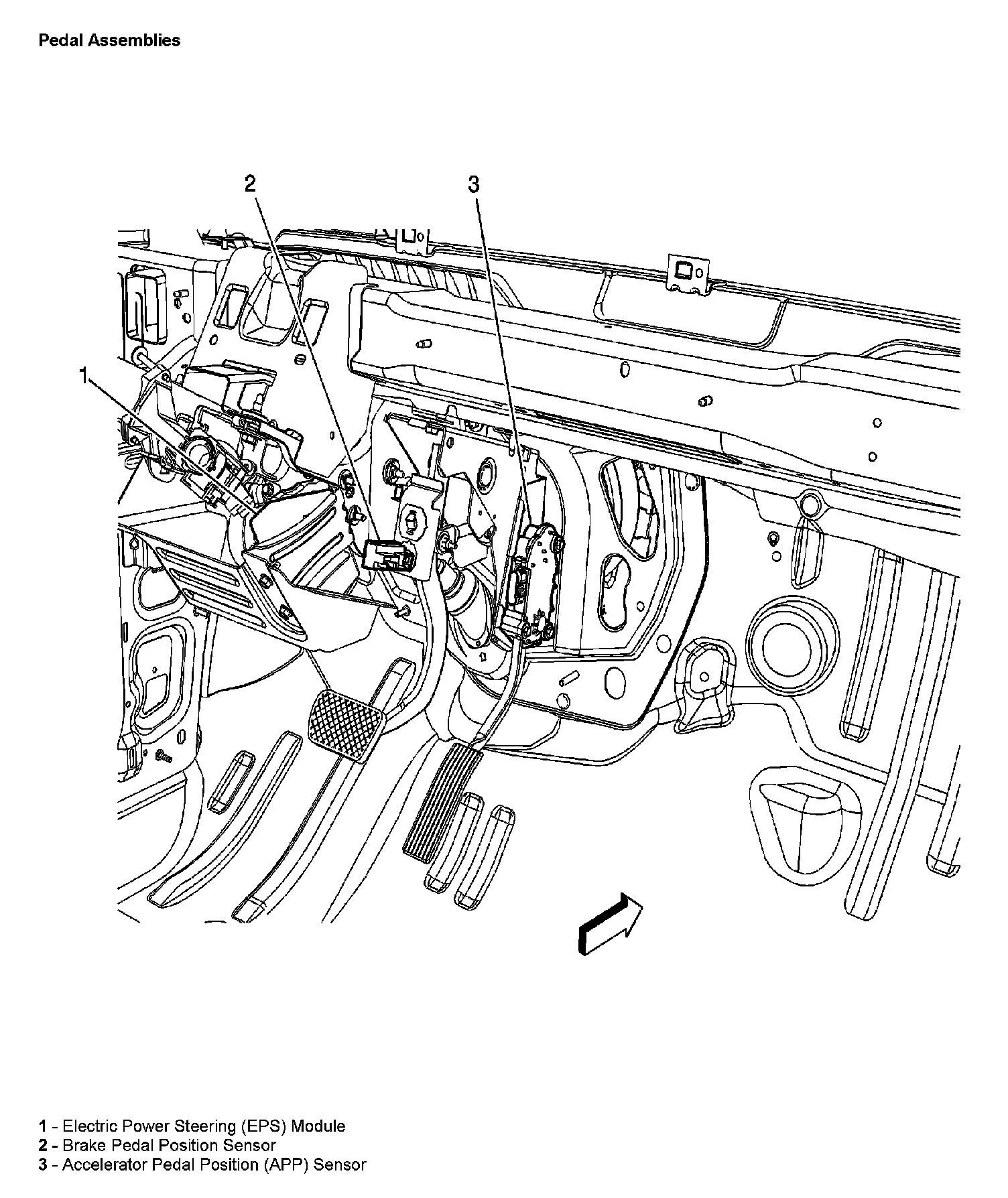 Pedal Assemblies

2

3

1

1 - Electric Power Steering (EPS) Module
2 - Brake Pedal Position Sensor
3 - Accelerator Pedal Position (APP) Sensor