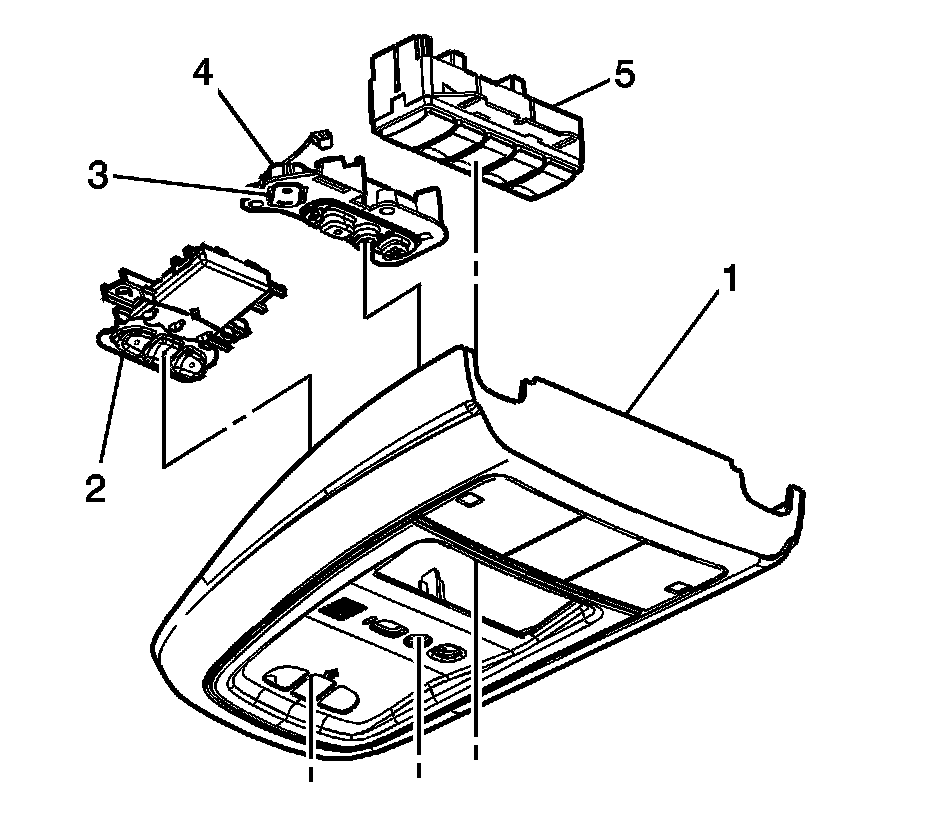 4
5
3
1
2