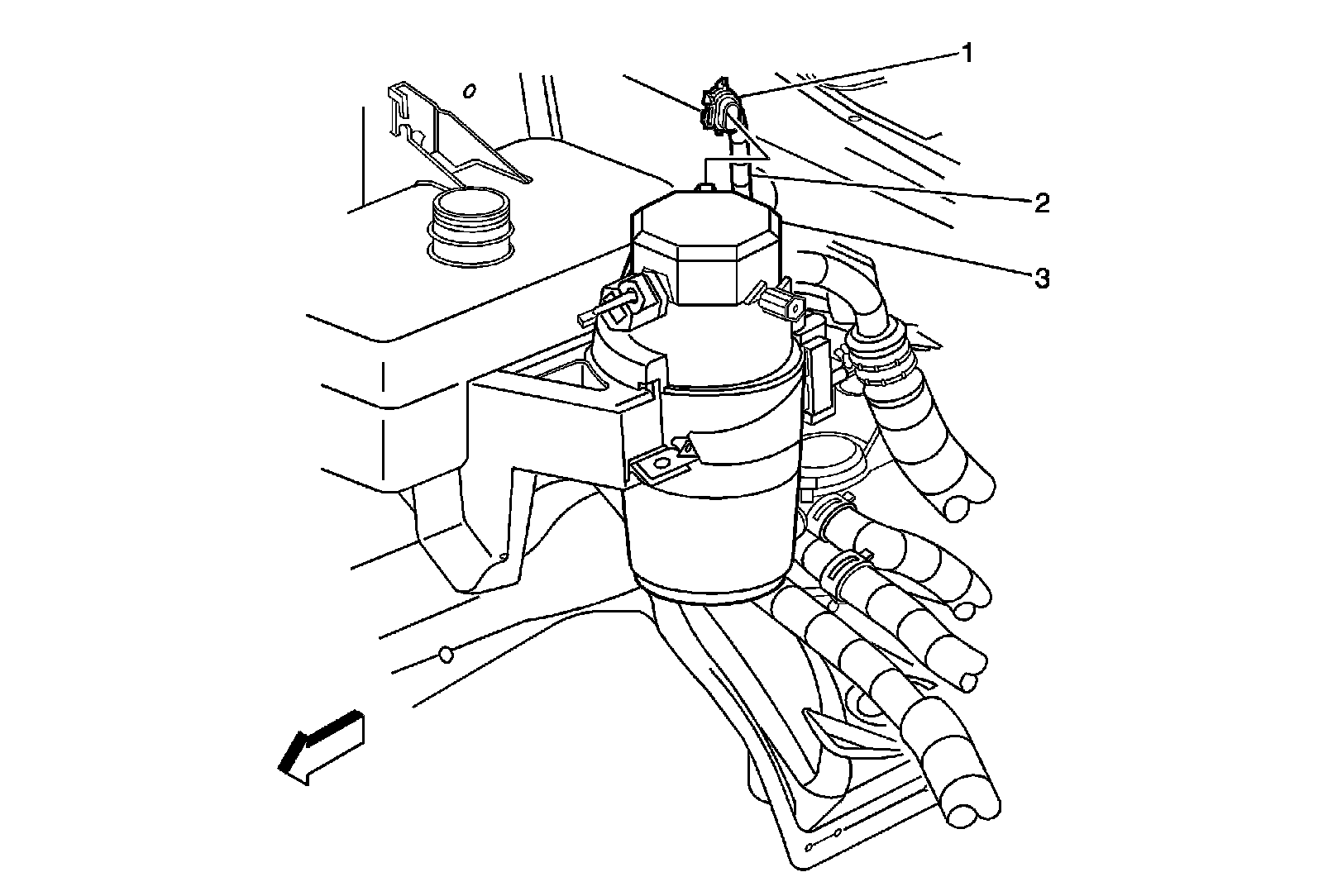 1
2
3