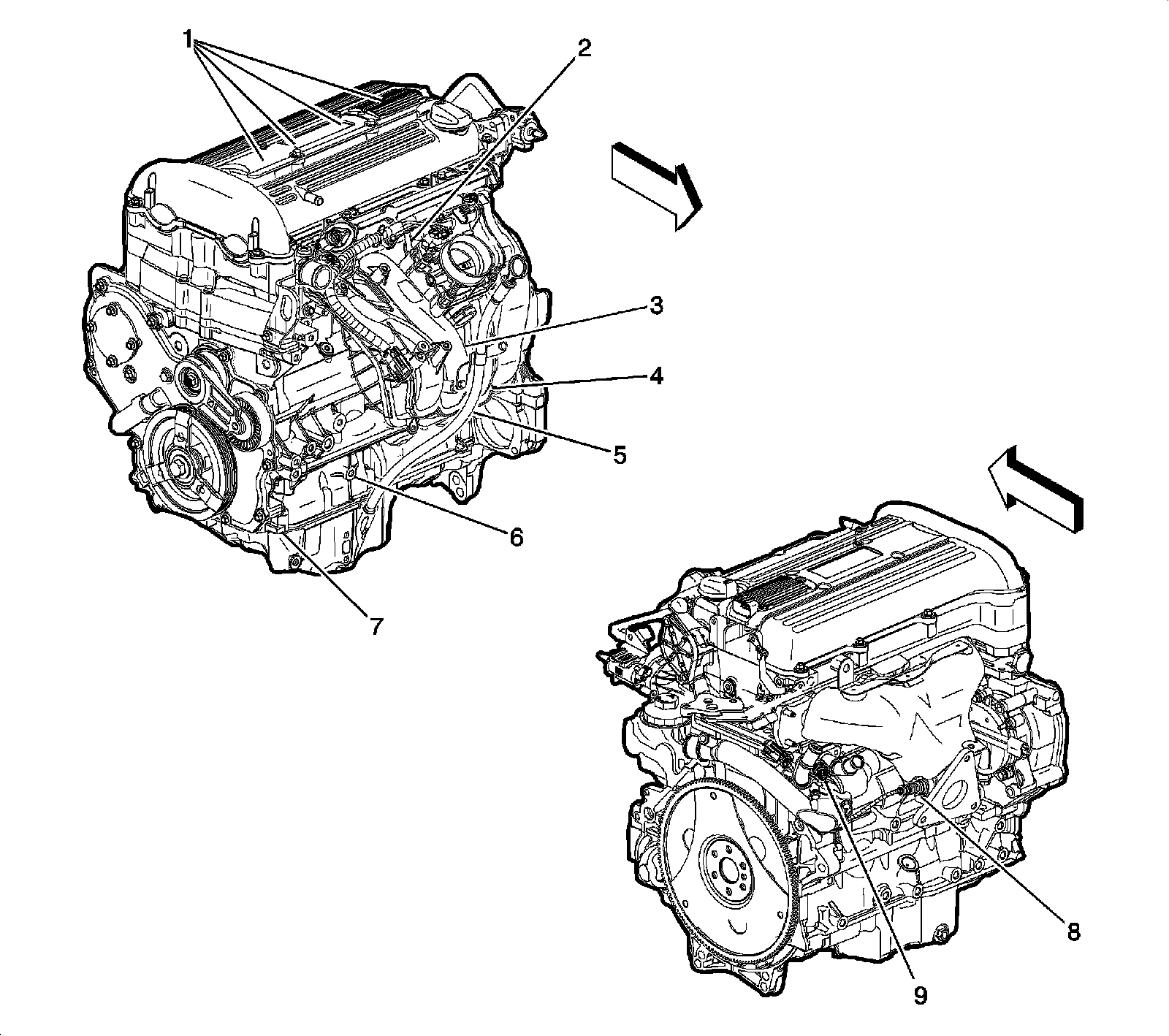 1
2
3
4
5
6
7
8
9