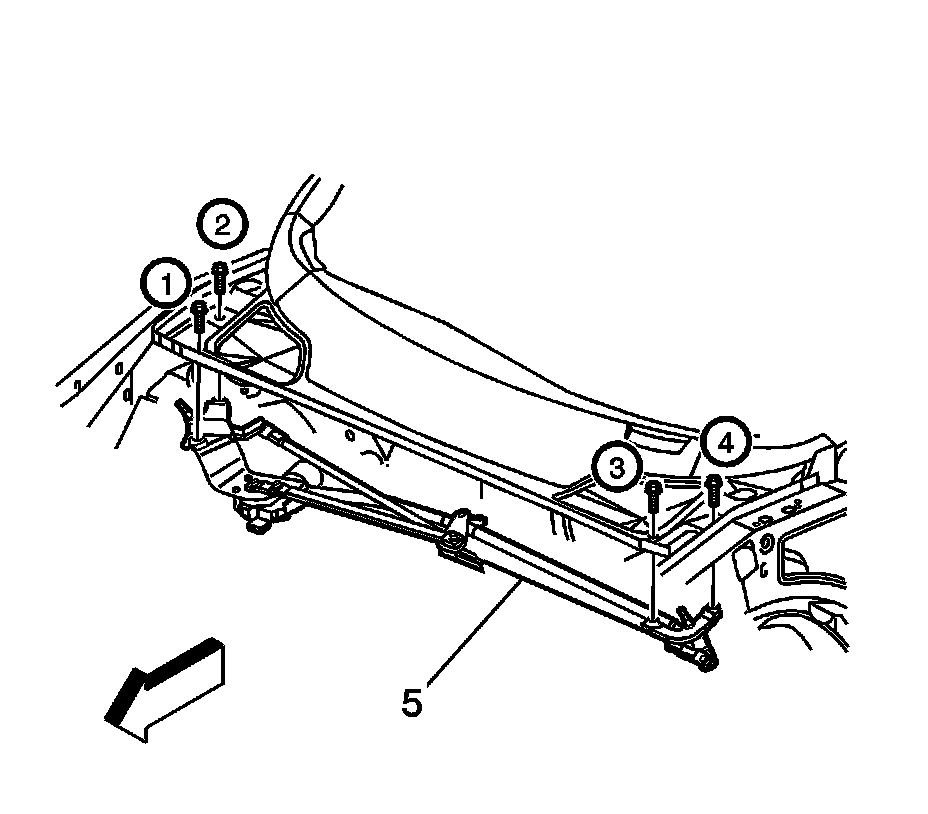 2
1
4
3
5