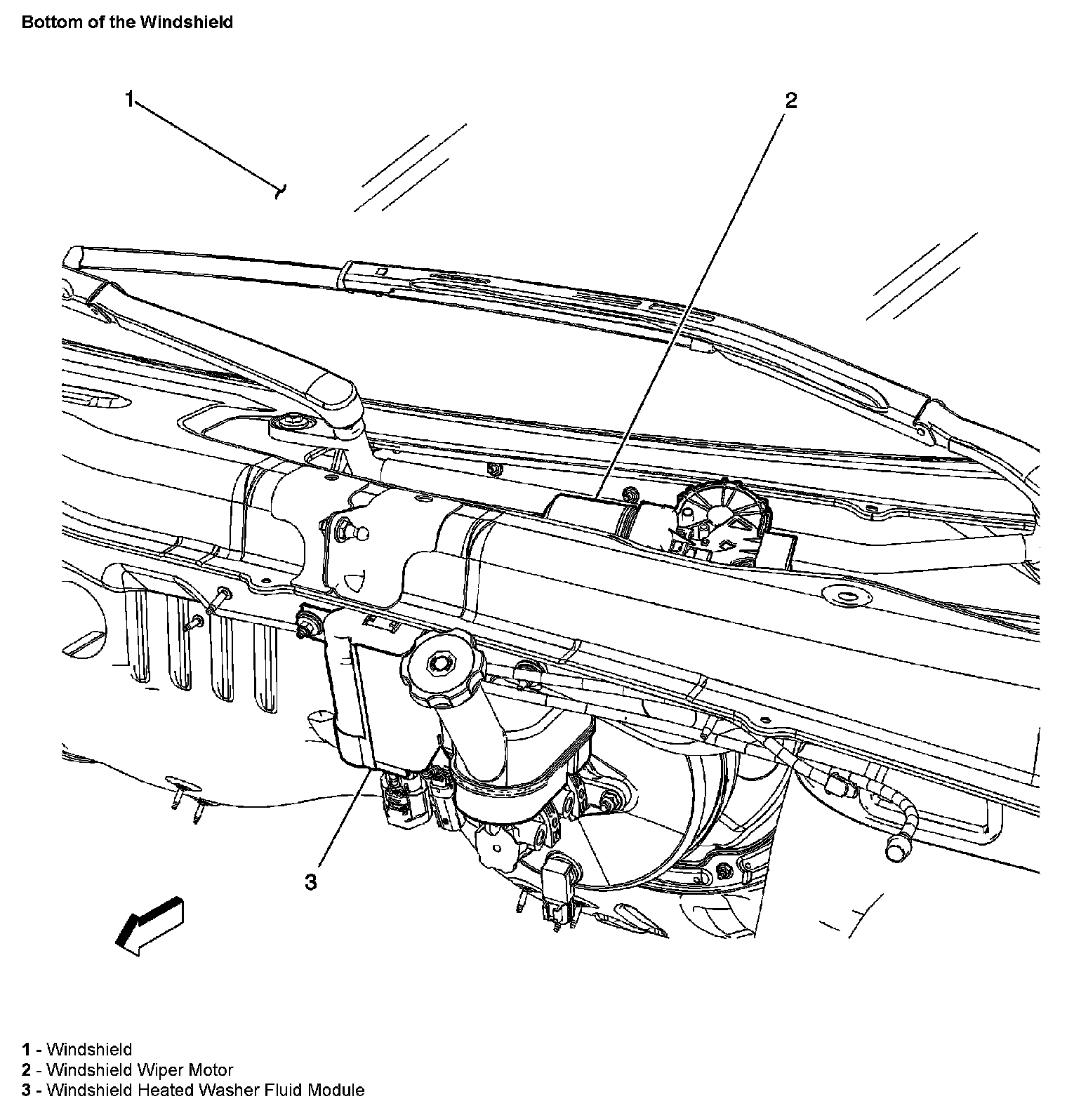 Bottom of the Windshield

1

2

3

1 - Windshield
2 - Windshield Wiper Motor
3 - Windshield Heated Washer Fluid Module