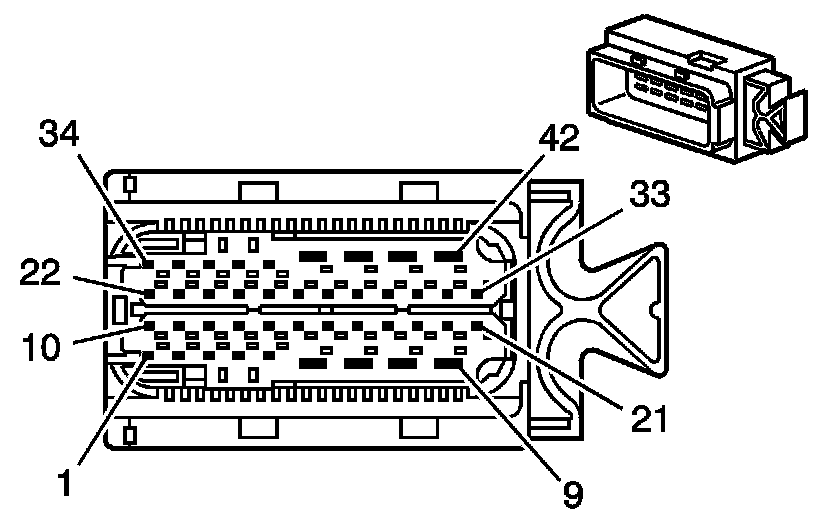 34
42
33
22
10
21
1
9