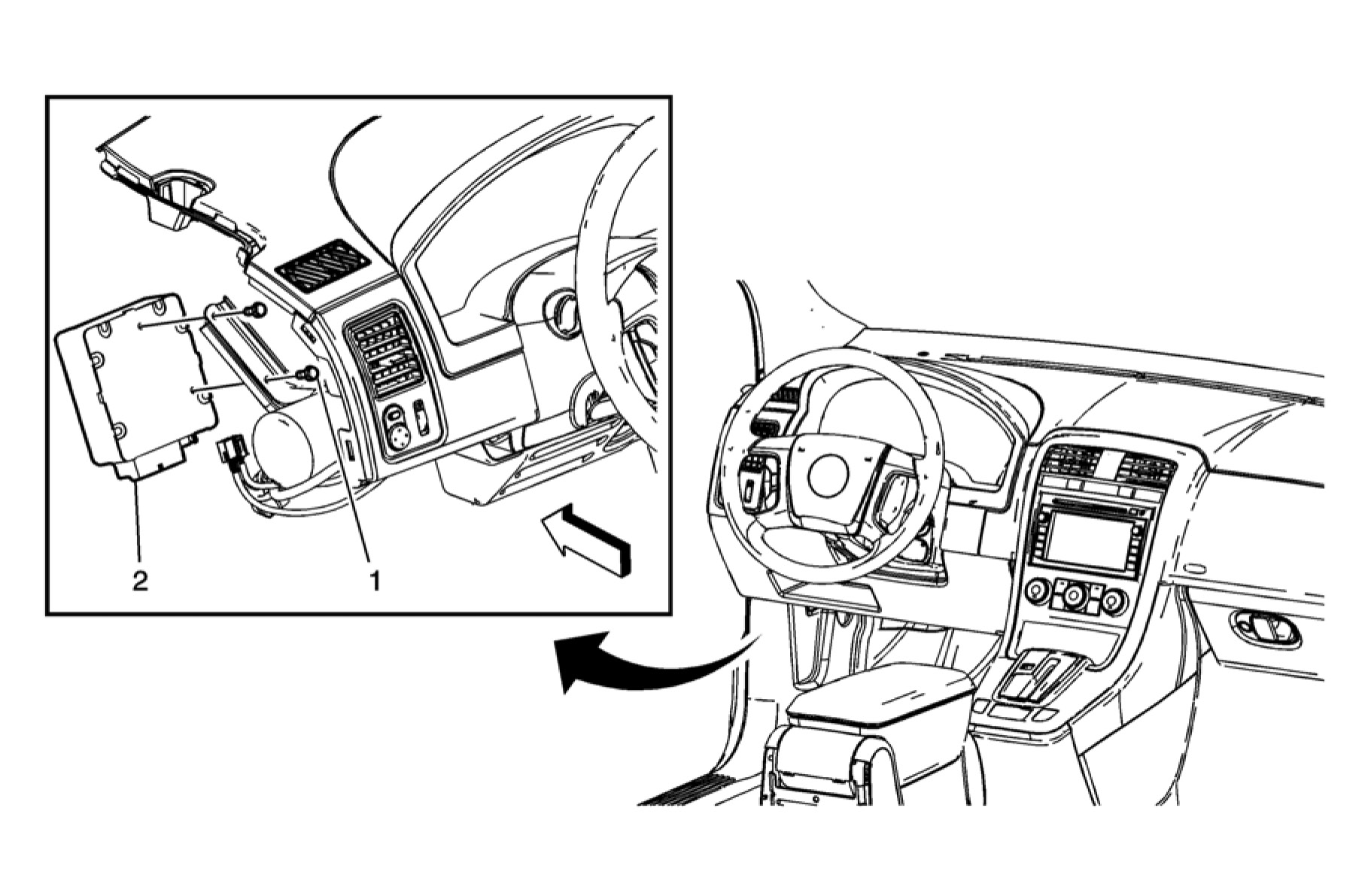 2

1