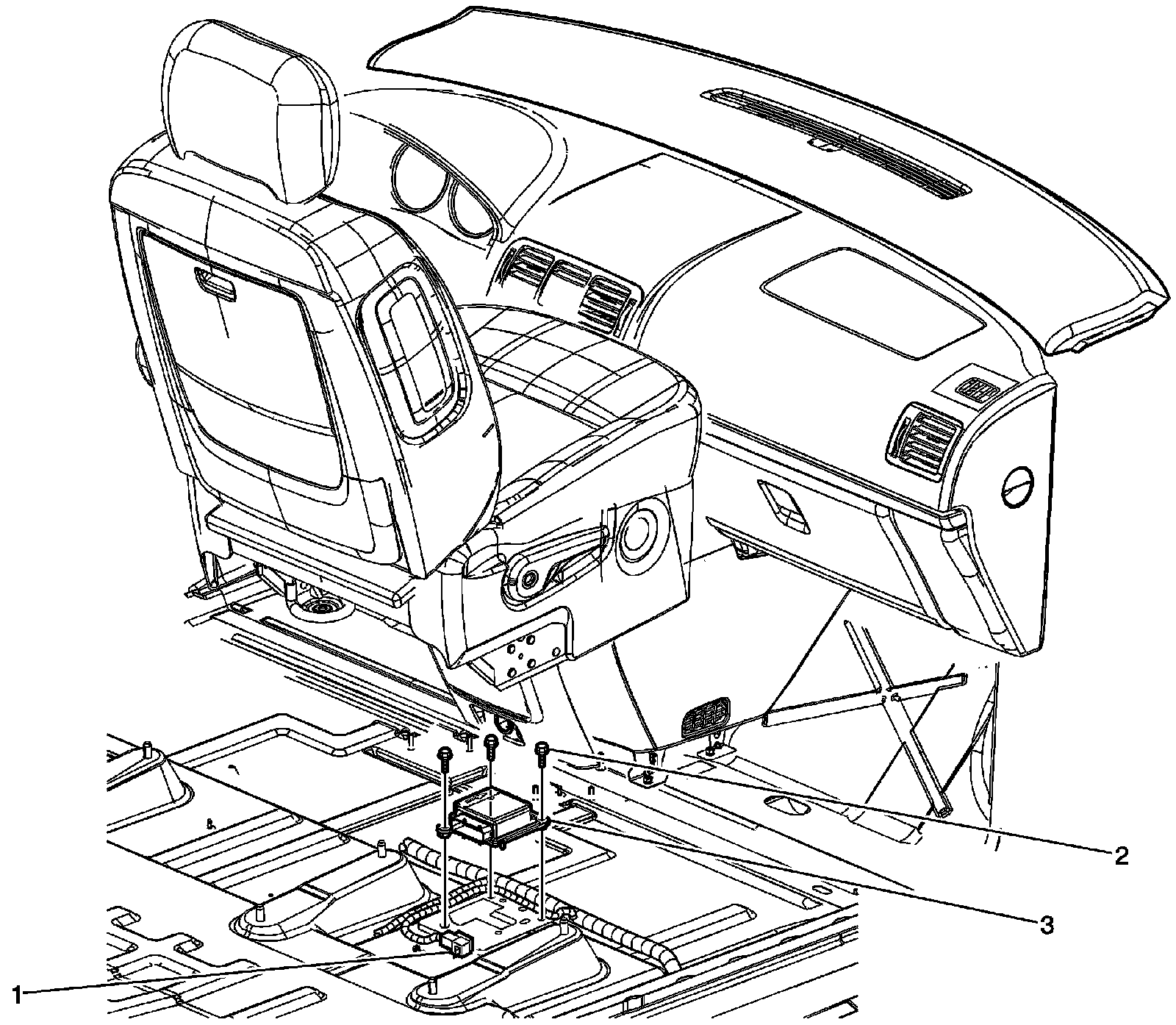 2

3

1