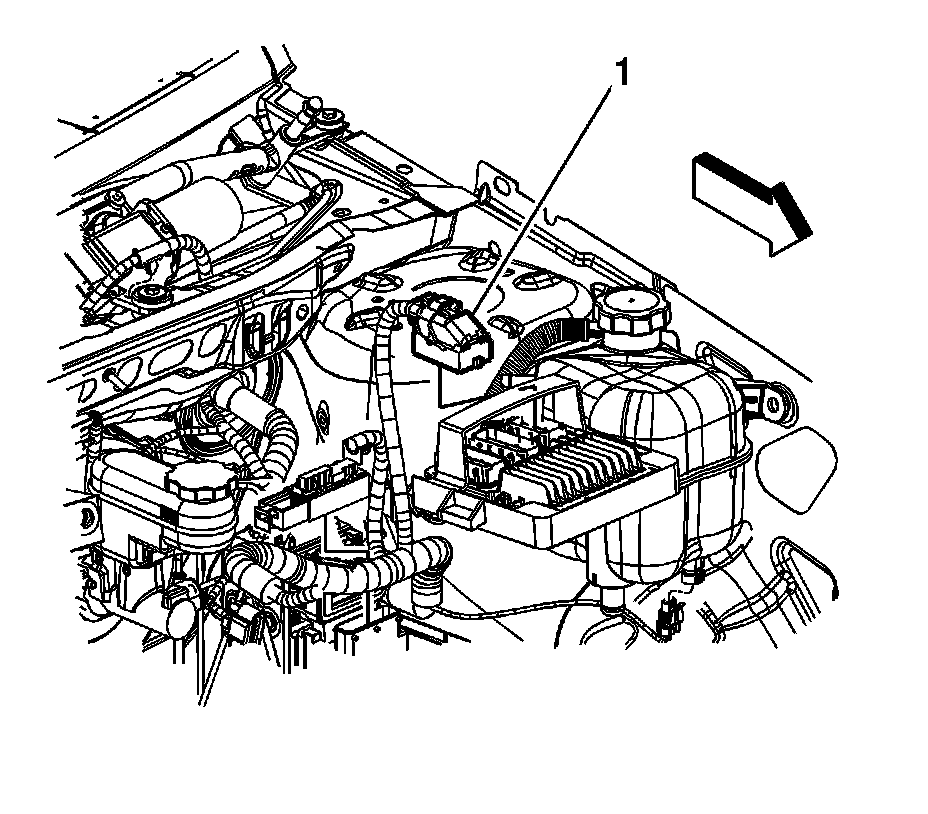 1