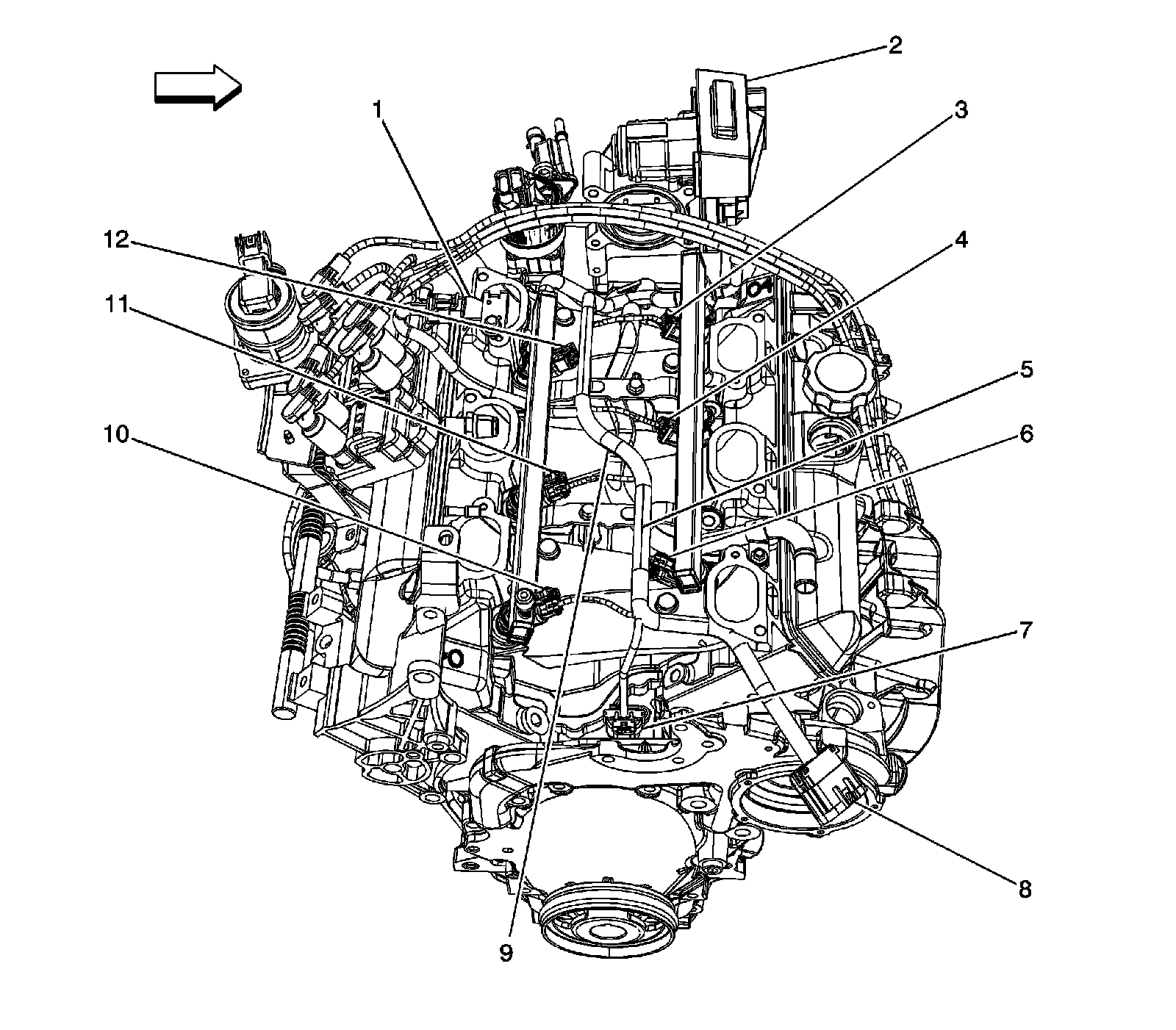 2
1
3
12
4
11
5
10
6
7
8
9