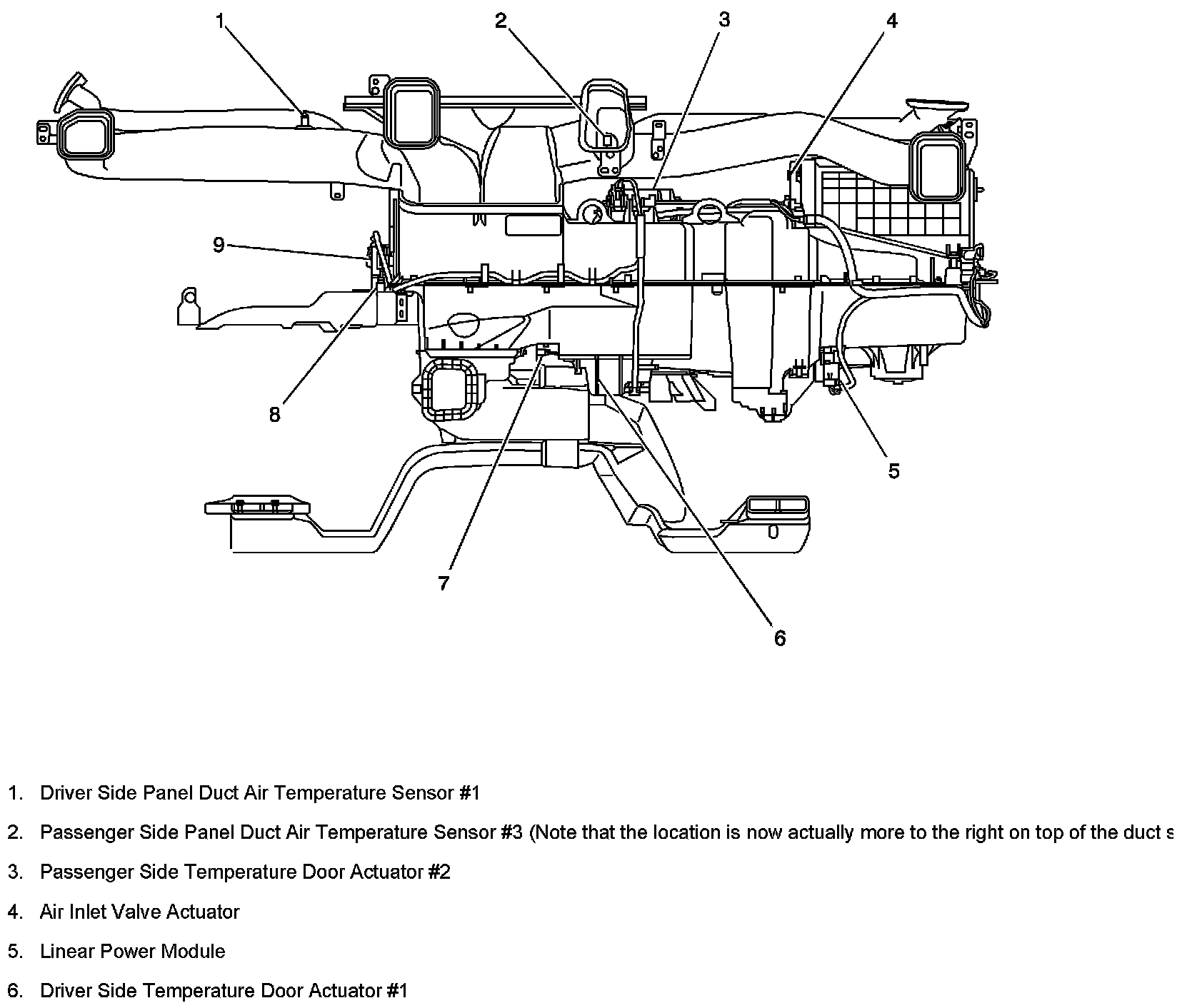 1 2 3 4
9
8
5
7
6

1. Driver Side Panel Duct Air Temperature Sensor #1

2. Passenger Side Panel Duct Air Temperature Sensor #3 (Note that the location is now actually more to the right on top of the duct s

3. Passenger Side Temperature Door Actuator #2

4. Air Inlet Valve Actuator

5. Linear Power Module

6. Driver Side Temperature Door Actuator #1