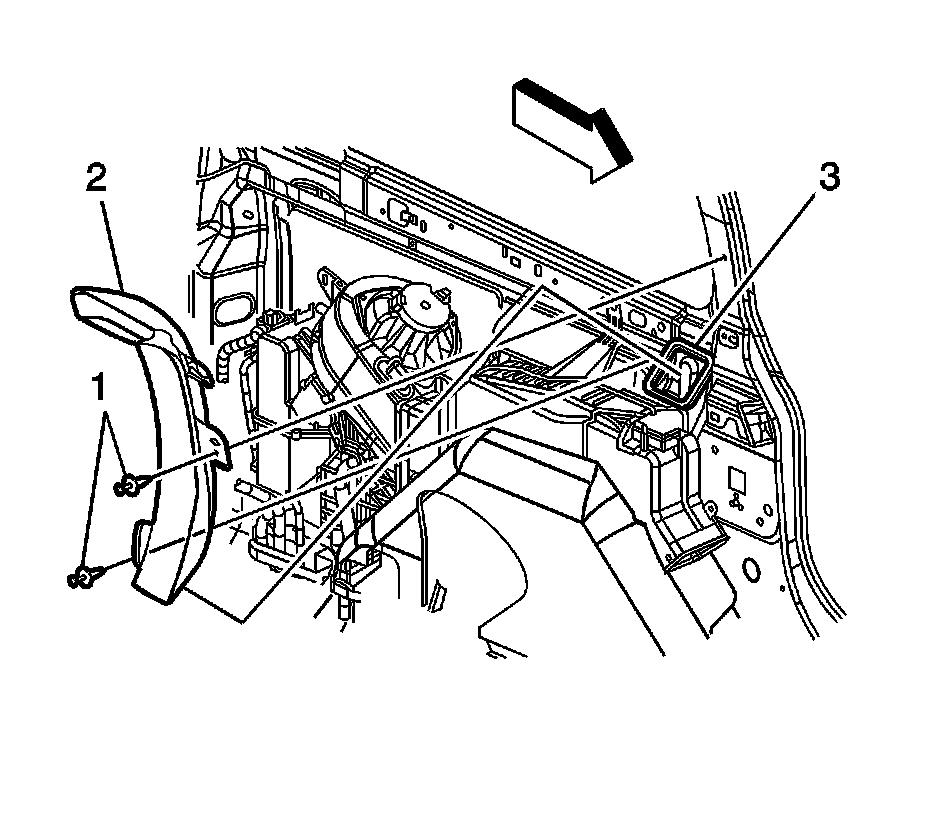 2
3
1