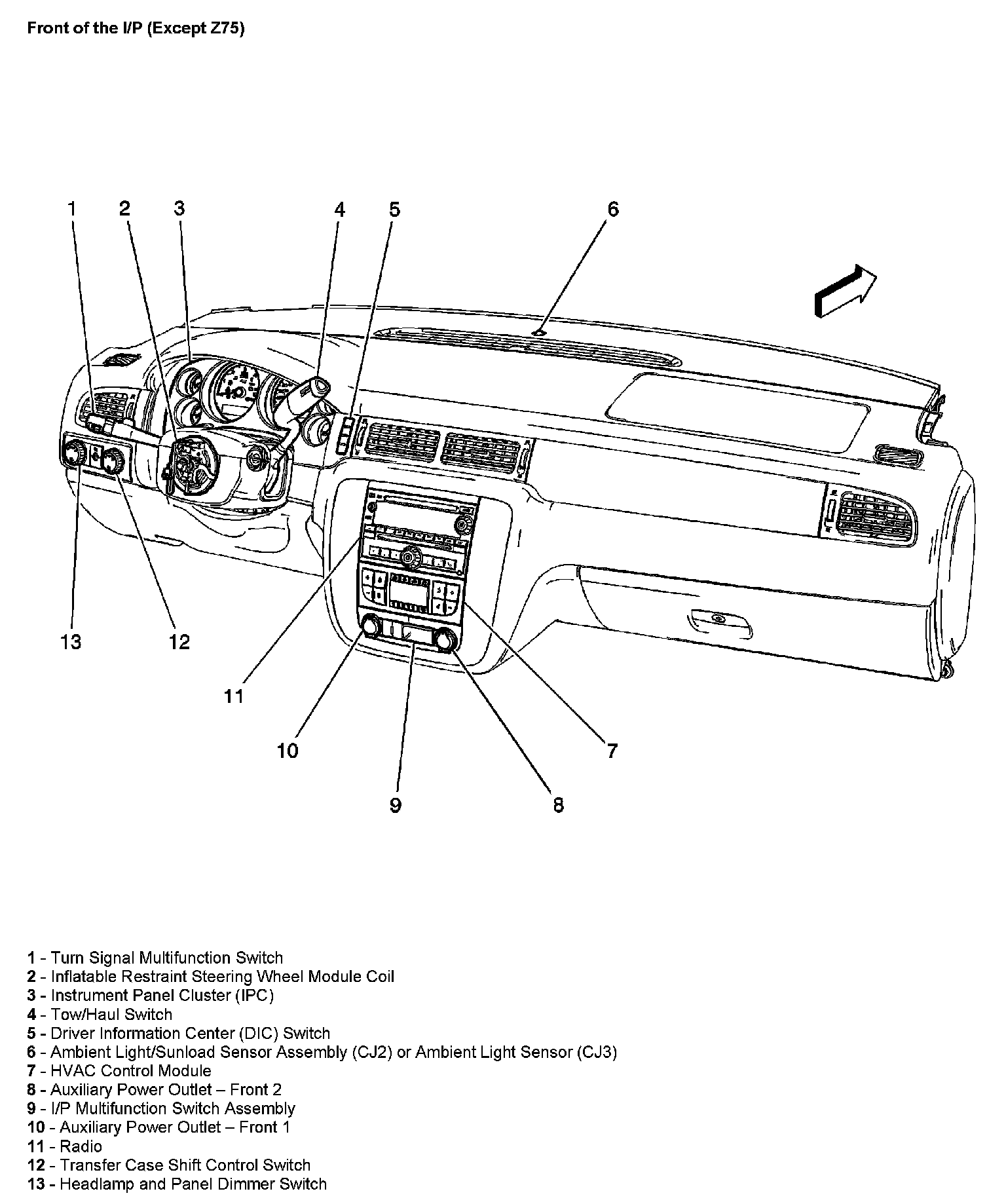 Front of the I/P (Except Z75)

1
2
3
4
5
6
13
12
11
10
9
8
7

1 - Turn Signal Multifunction Switch
2 - Inflatable Restraint Steering Wheel Module Coil
3 - Instrument Panel Cluster (IPC)
4 - Tow/Haul Switch
5 - Driver Information Center (DIC) Switch
6 - Ambient Light/Sunload Sensor Assembly (CJ2) or Ambient Light Sensor (CJ3)
7 - HVAC Control Module
8 - Auxiliary Power Outlet – Front 2
9 - I/P Multifunction Switch Assembly
10 - Auxiliary Power Outlet – Front 1
11 - Radio
12 - Transfer Case Shift Control Switch
13 - Headlamp and Panel Dimmer Switch