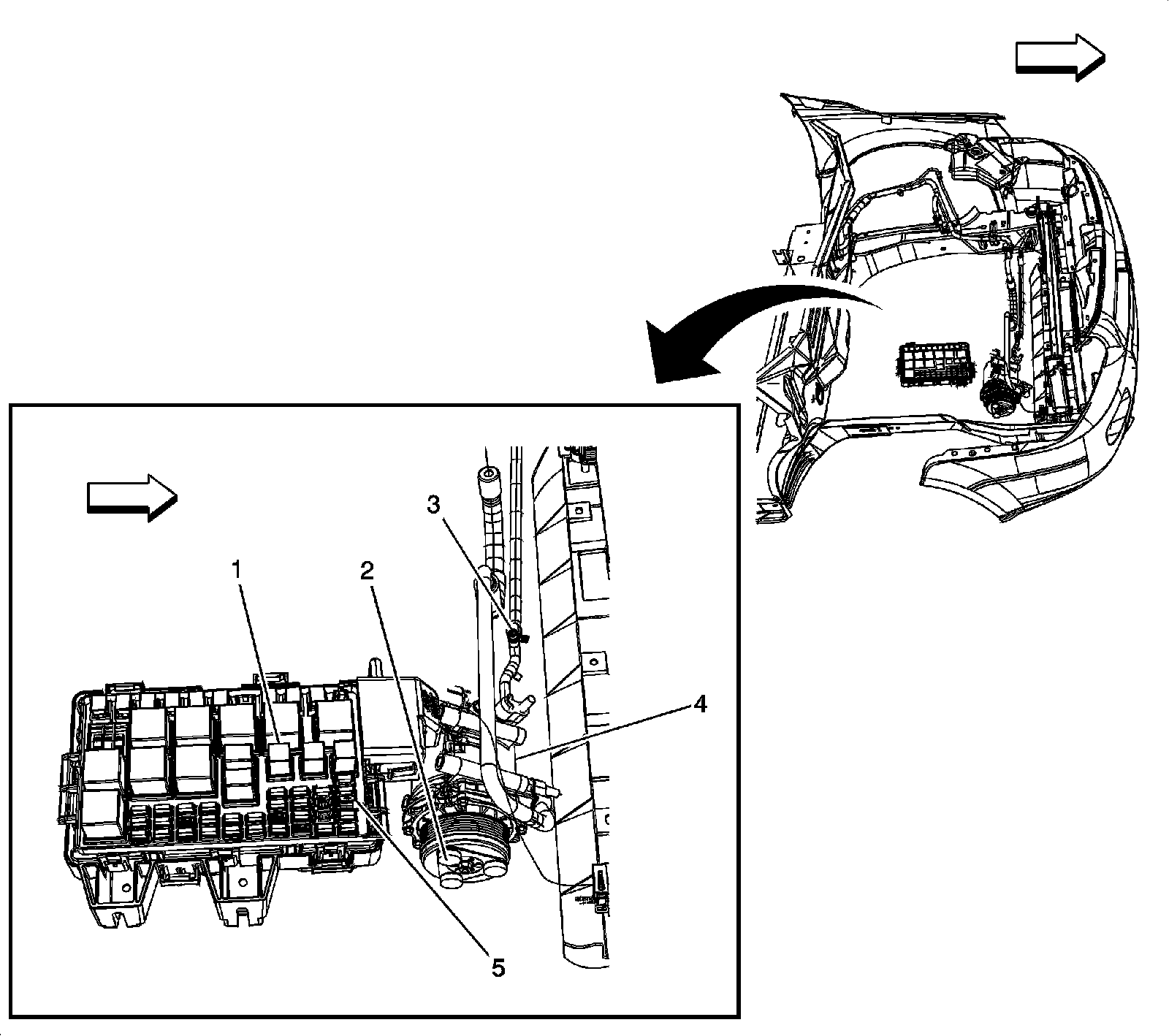 3
1
2
4
5