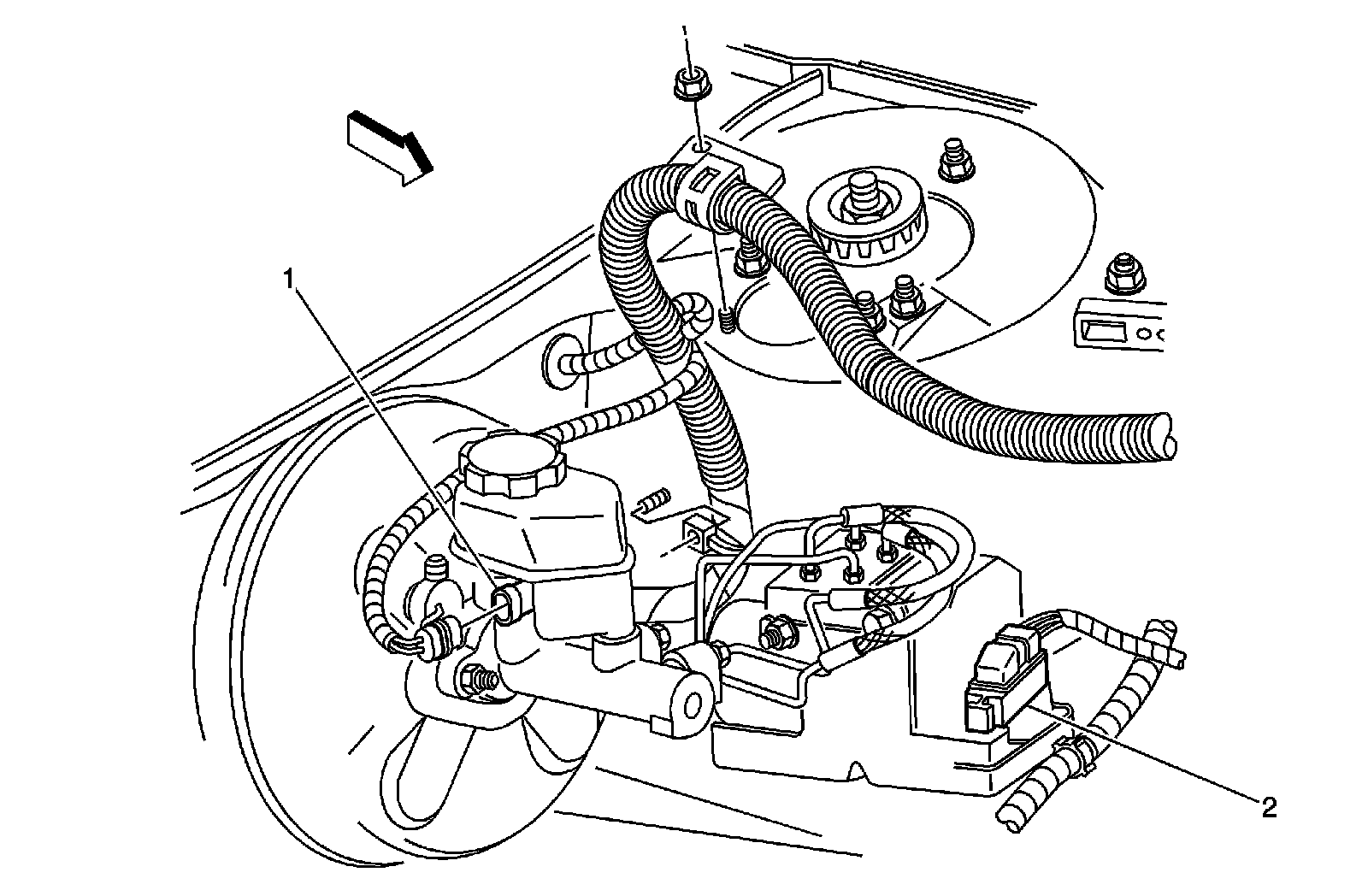 1

2