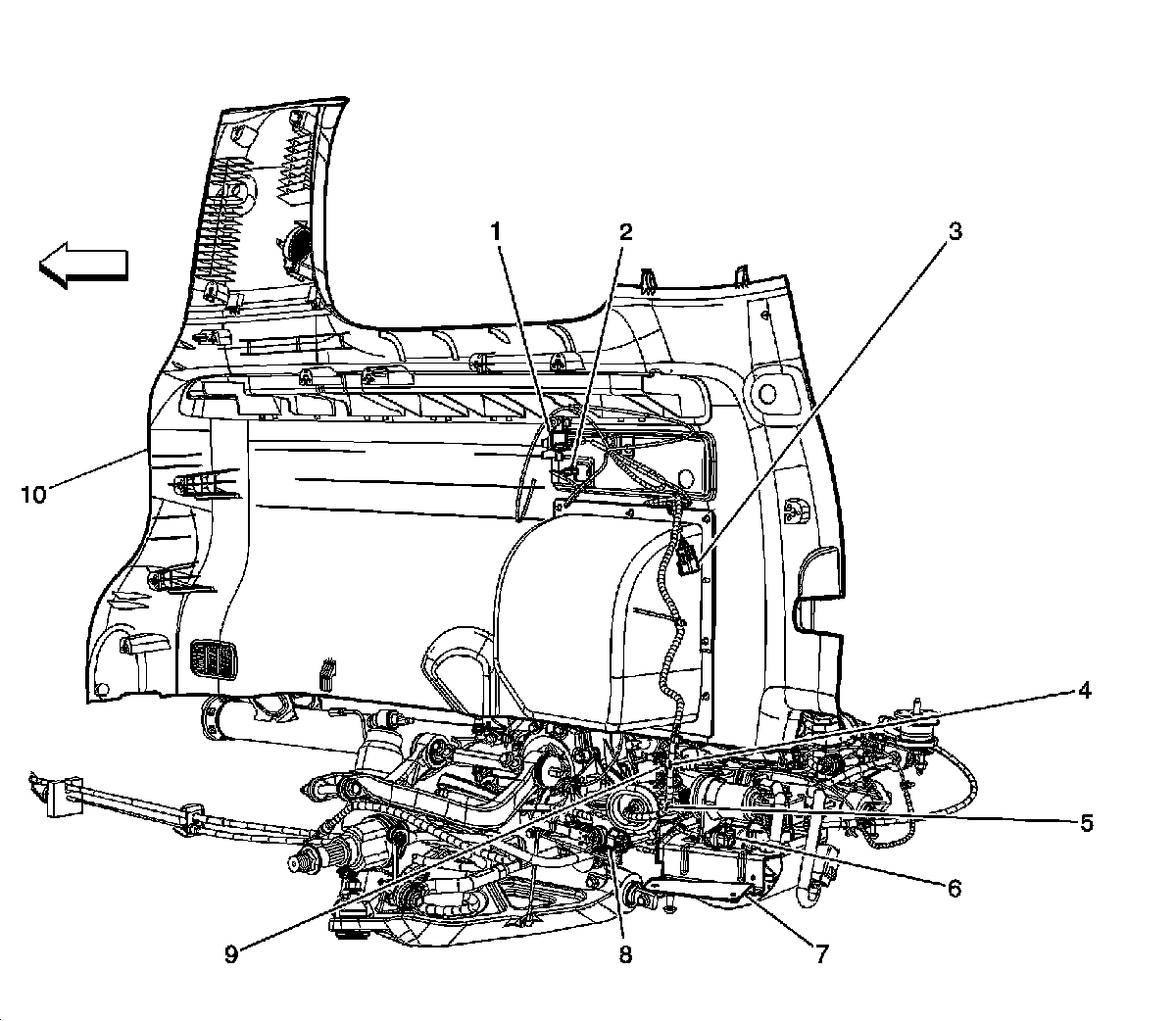 1
2
3
10
4
5
6
7
8
9