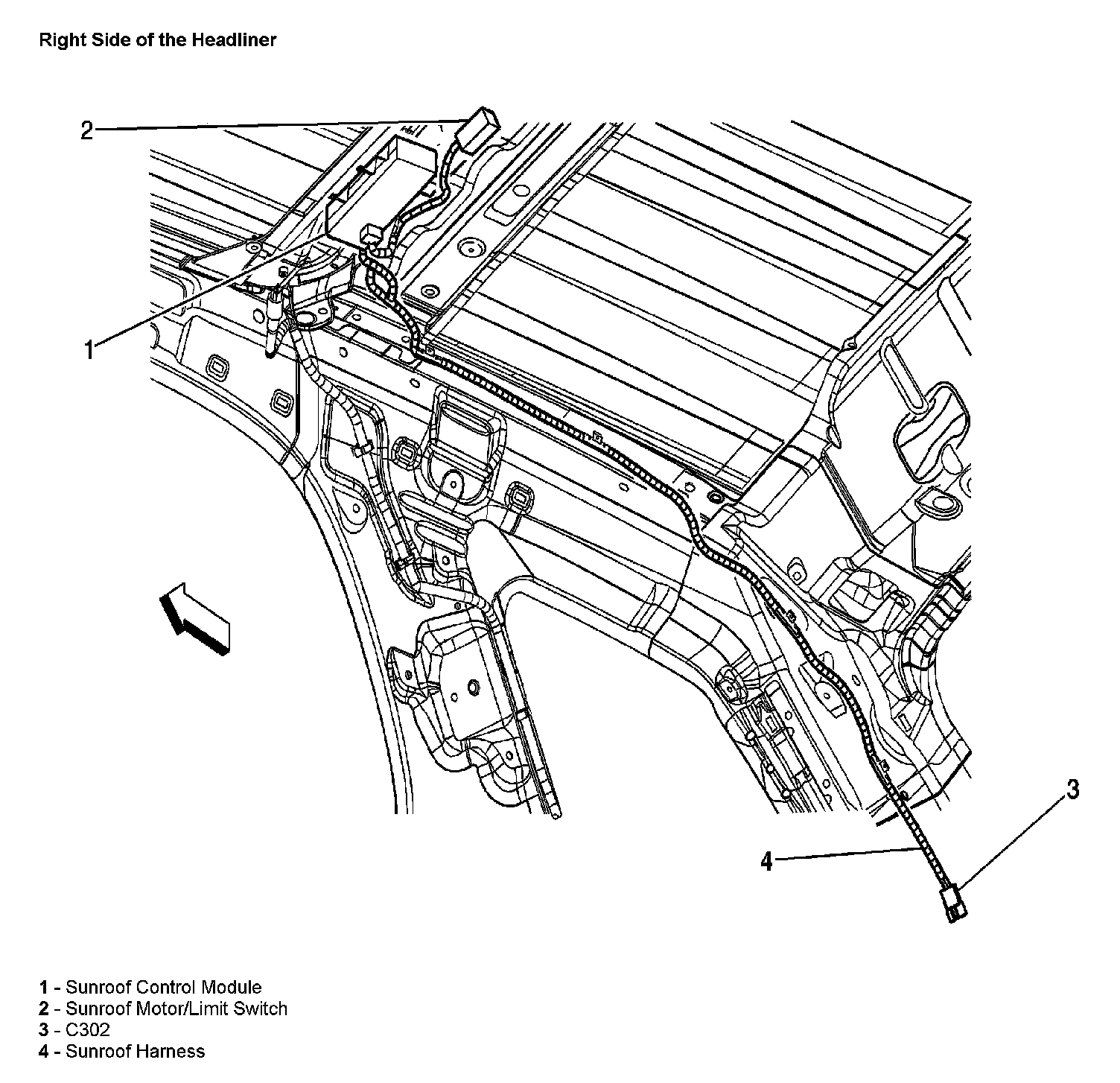 Right Side of the Headliner

2

1

3

4

1 - Sunroof Control Module
2 - Sunroof Motor/Limit Switch
3 - C302
4 - Sunroof Harness