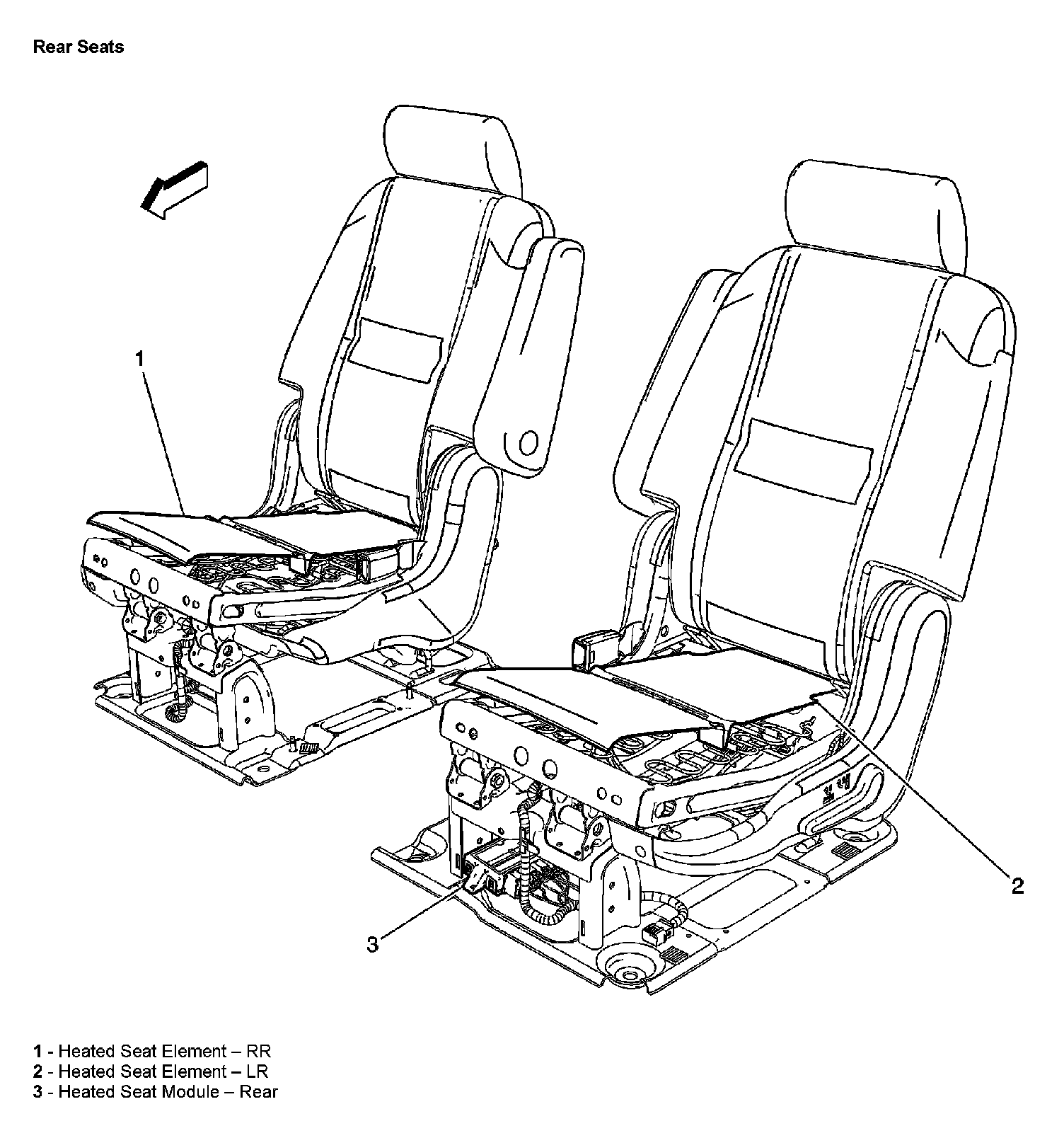 Rear Seats

1

2

3

1 - Heated Seat Element – RR
2 - Heated Seat Element – LR
3 - Heated Seat Module – Rear