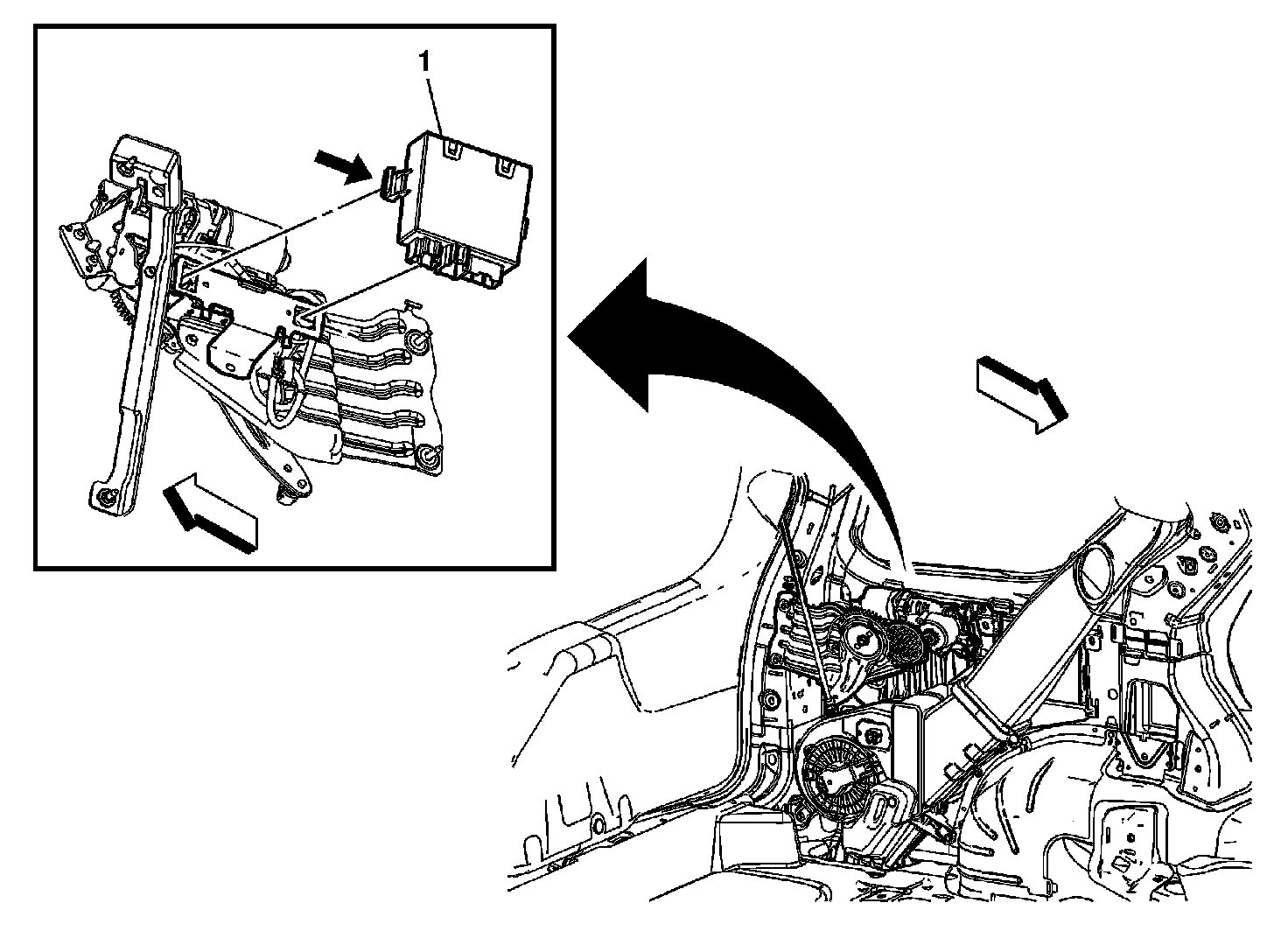 1