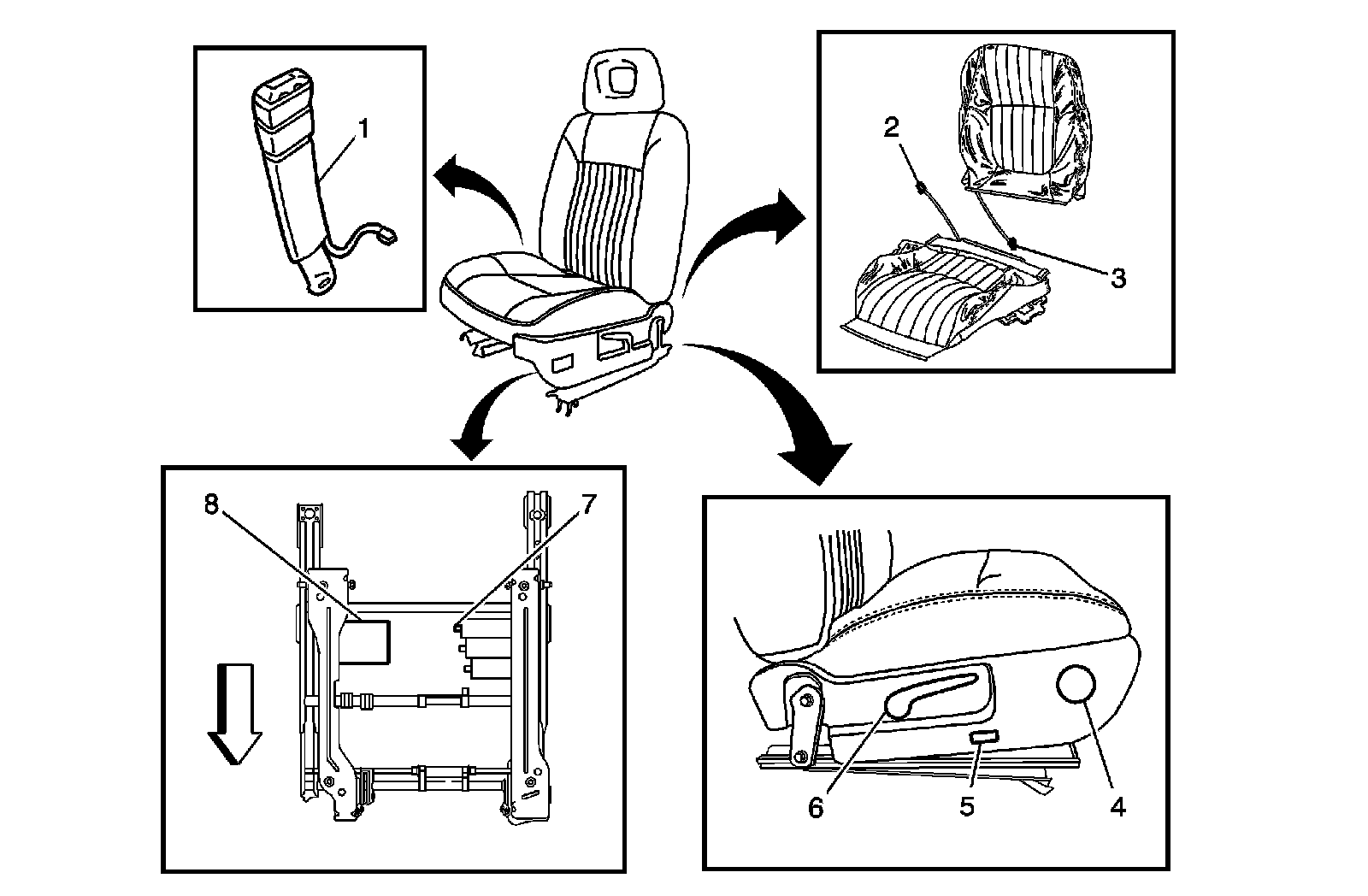 1
2
3
8
7
6
5
4