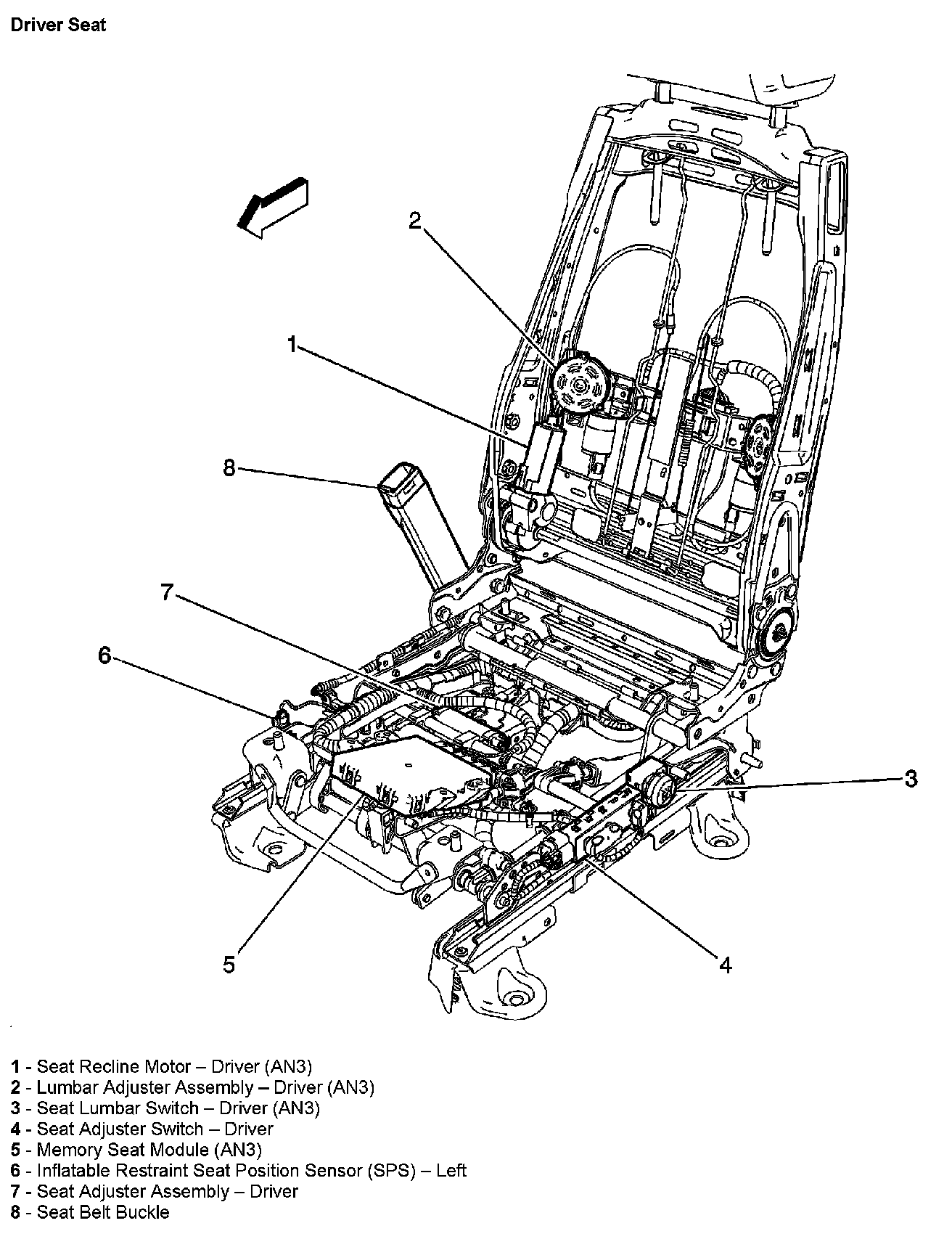 Driver Seat

2
1
8
7
6
3
5
4

1 - Seat Recline Motor – Driver (AN3)
2 - Lumbar Adjuster Assembly – Driver (AN3)
3 - Seat Lumbar Switch – Driver (AN3)
4 - Seat Adjuster Switch – Driver
5 - Memory Seat Module (AN3)
6 - Inflatable Restraint Seat Position Sensor (SPS) – Left
7 - Seat Adjuster Assembly – Driver
8 - Seat Belt Buckle