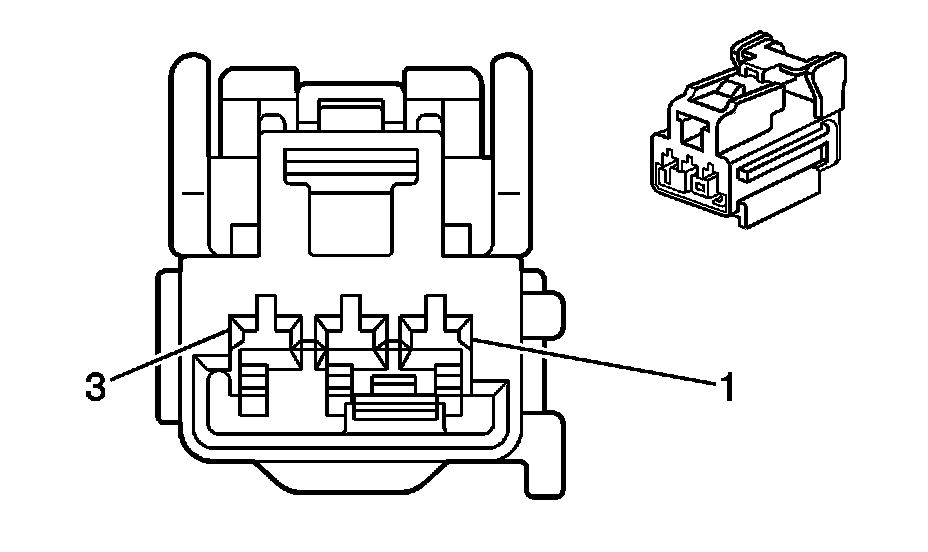 3
1