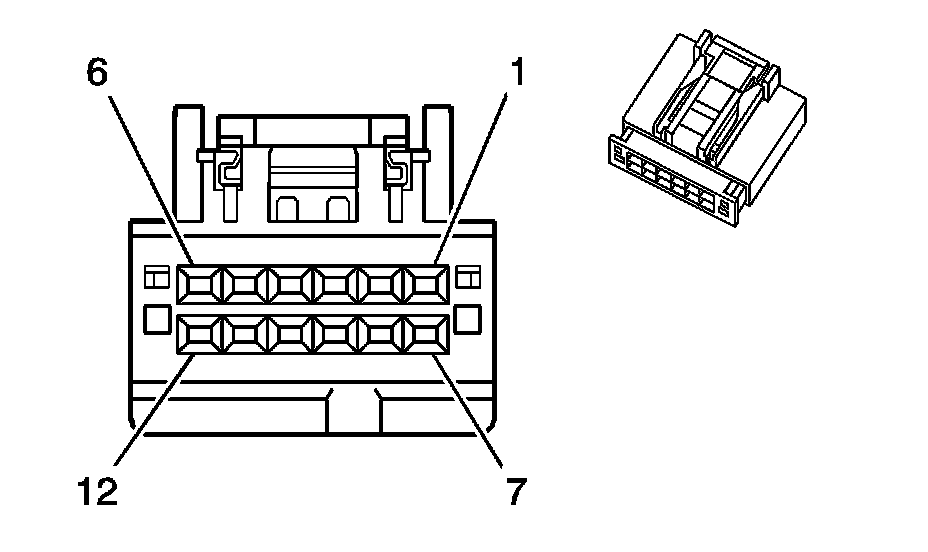 6
1
12
7