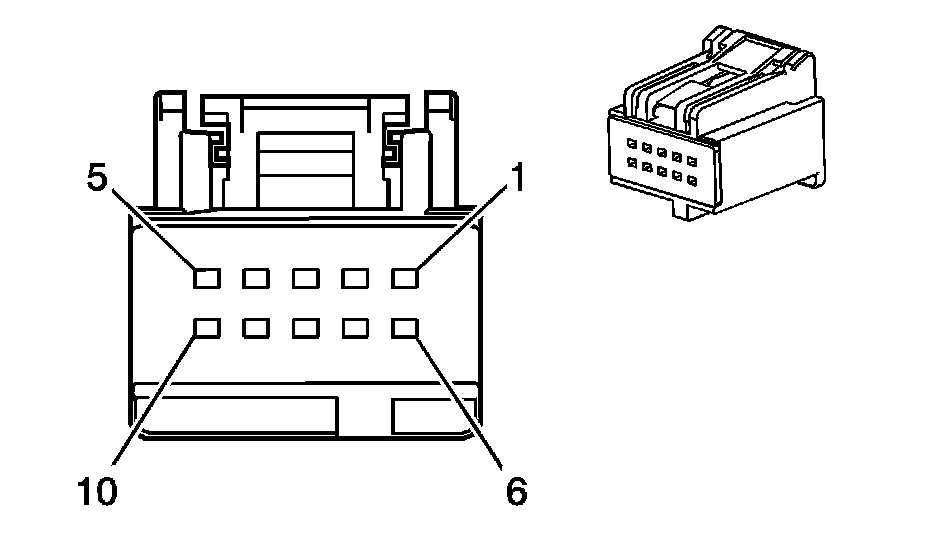 5
1
10
6