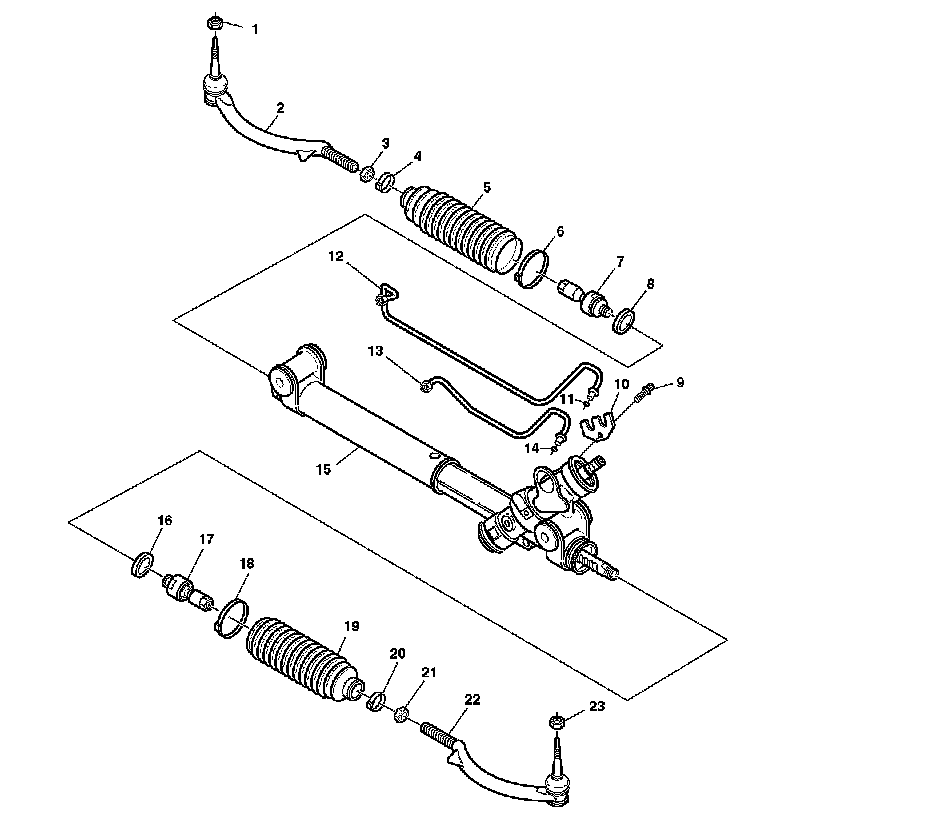 1
2
3
4
5
6
7
8
12
13
10
9
11
14
15
16
17
18
19
20
21
22
23