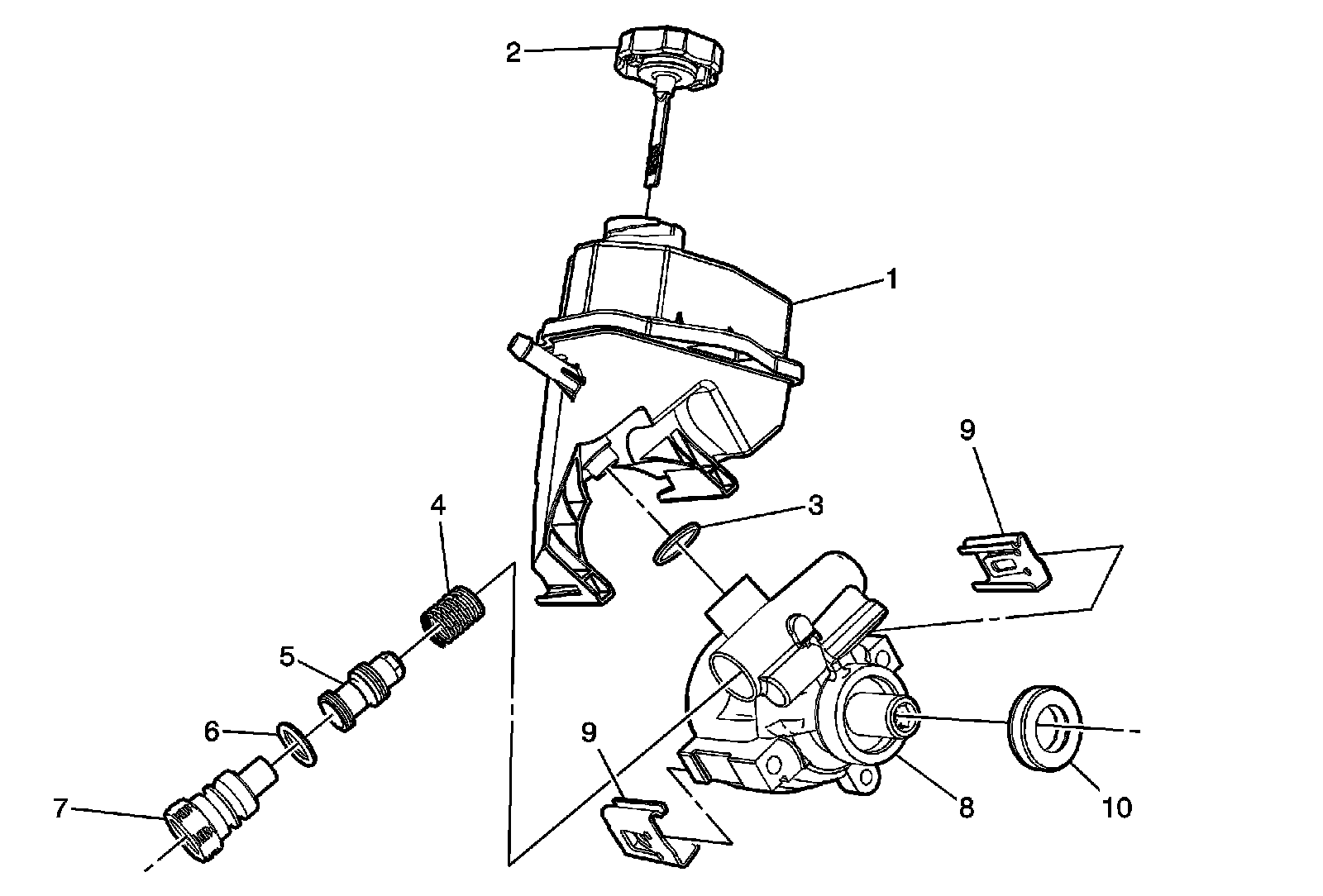 2
1
9
4
3
5
6
9
7
8
10