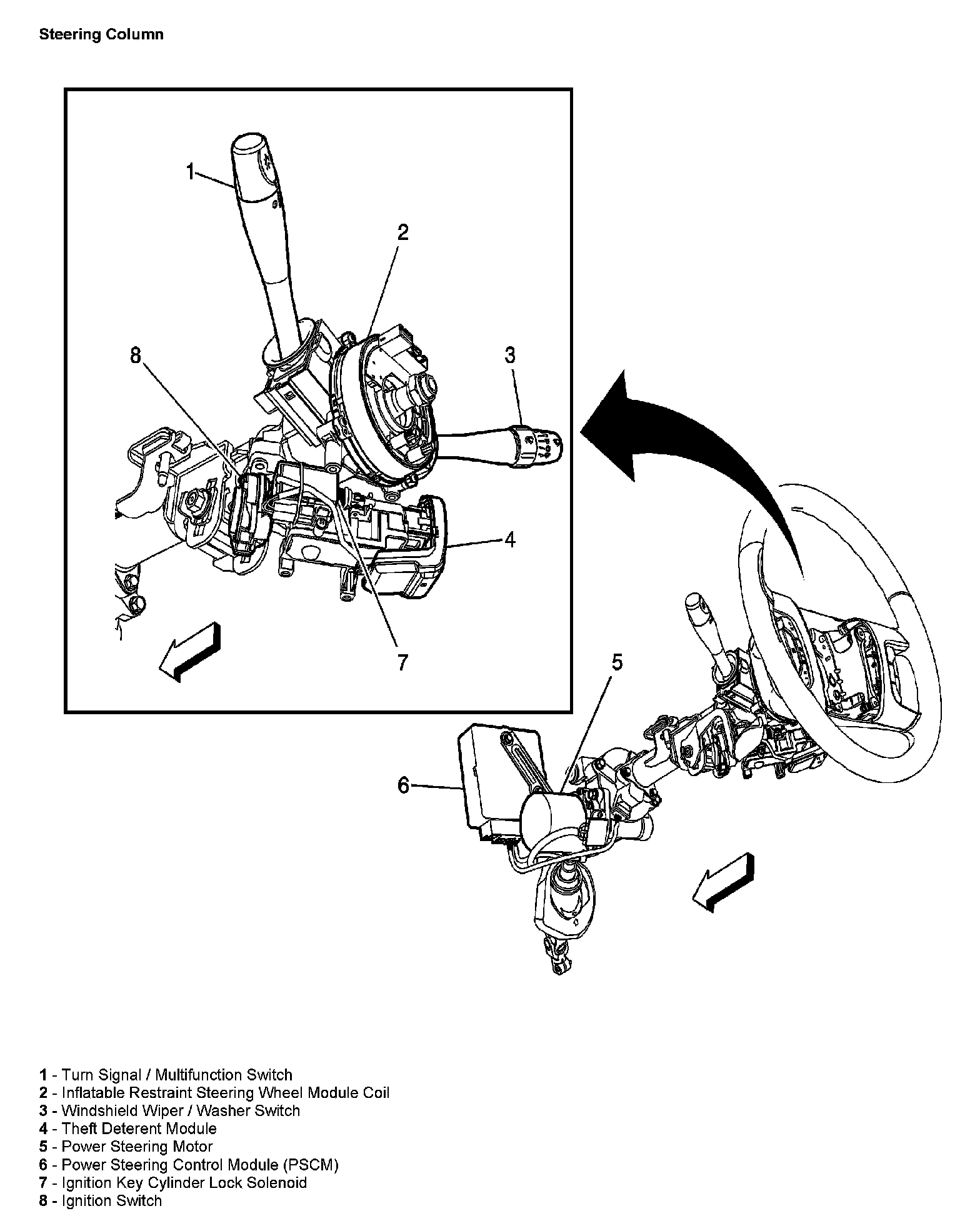 Steering Column

1

2

8

3

4

7

5

6

1 - Turn Signal / Multifunction Switch
2 - Inflatable Restraint Steering Wheel Module Coil
3 - Windshield Wiper / Washer Switch
4 - Theft Deterent Module
5 - Power Steering Motor
6 - Power Steering Control Module (PSCM)
7 - Ignition Key Cylinder Lock Solenoid
8 - Ignition Switch