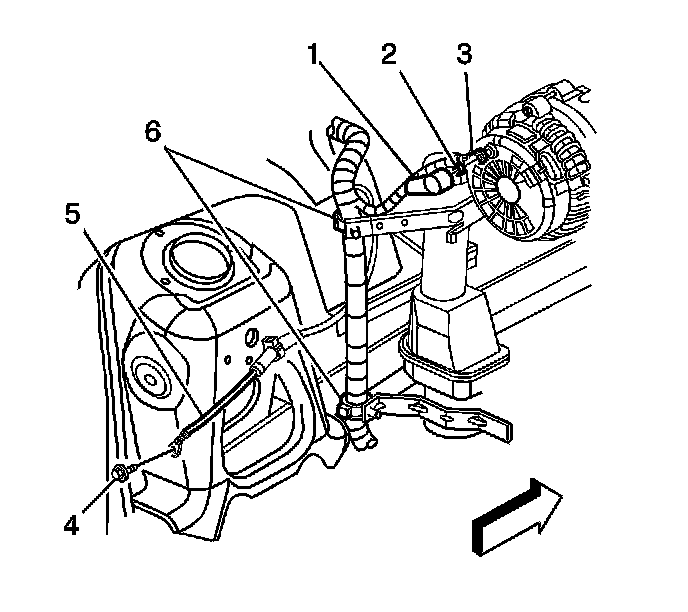 1
2
3
6
5
4