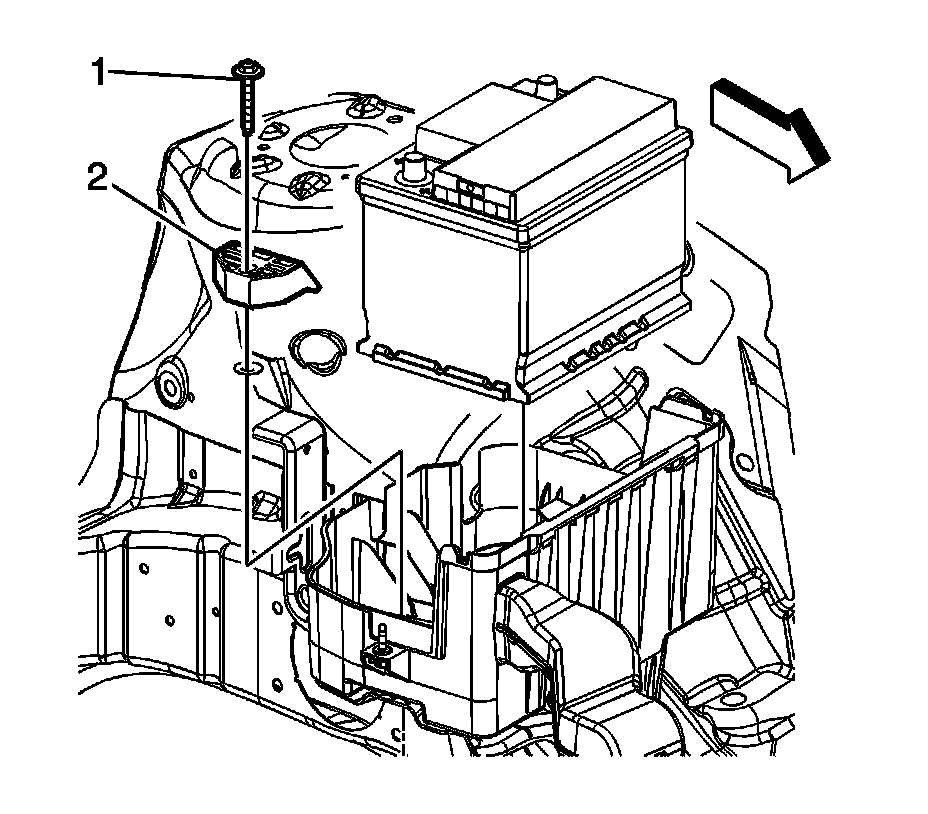 1
2