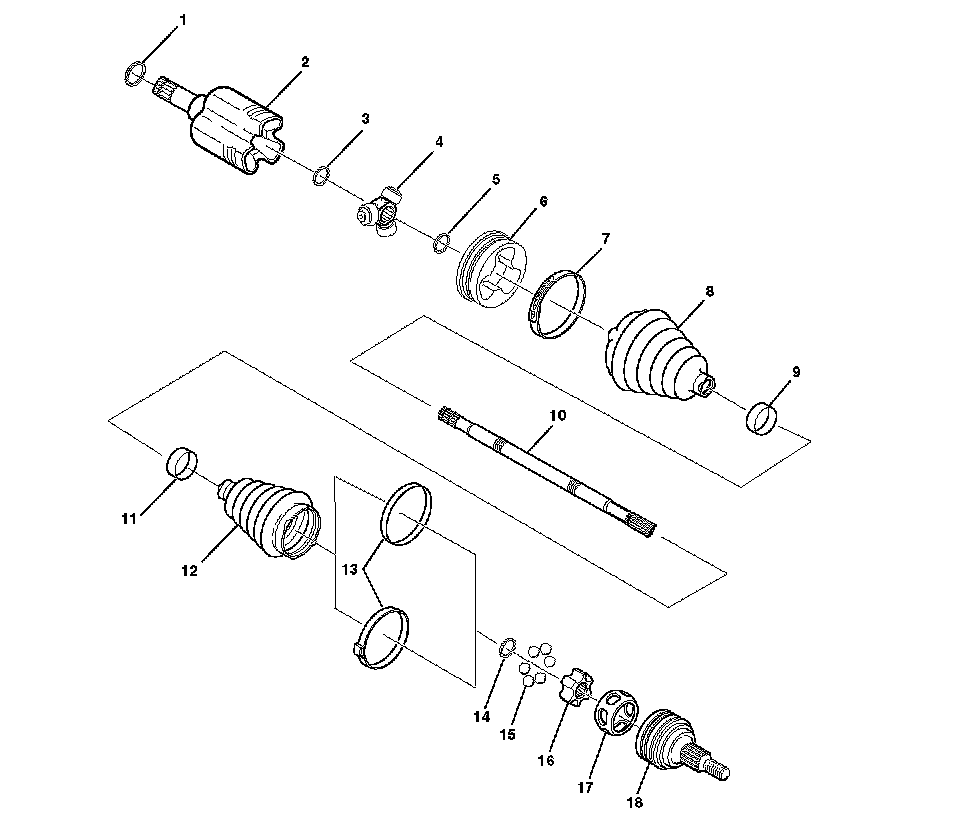 1
2
3
4
5
6
7
8
9
10
11
12
13
14
15
16
17
18