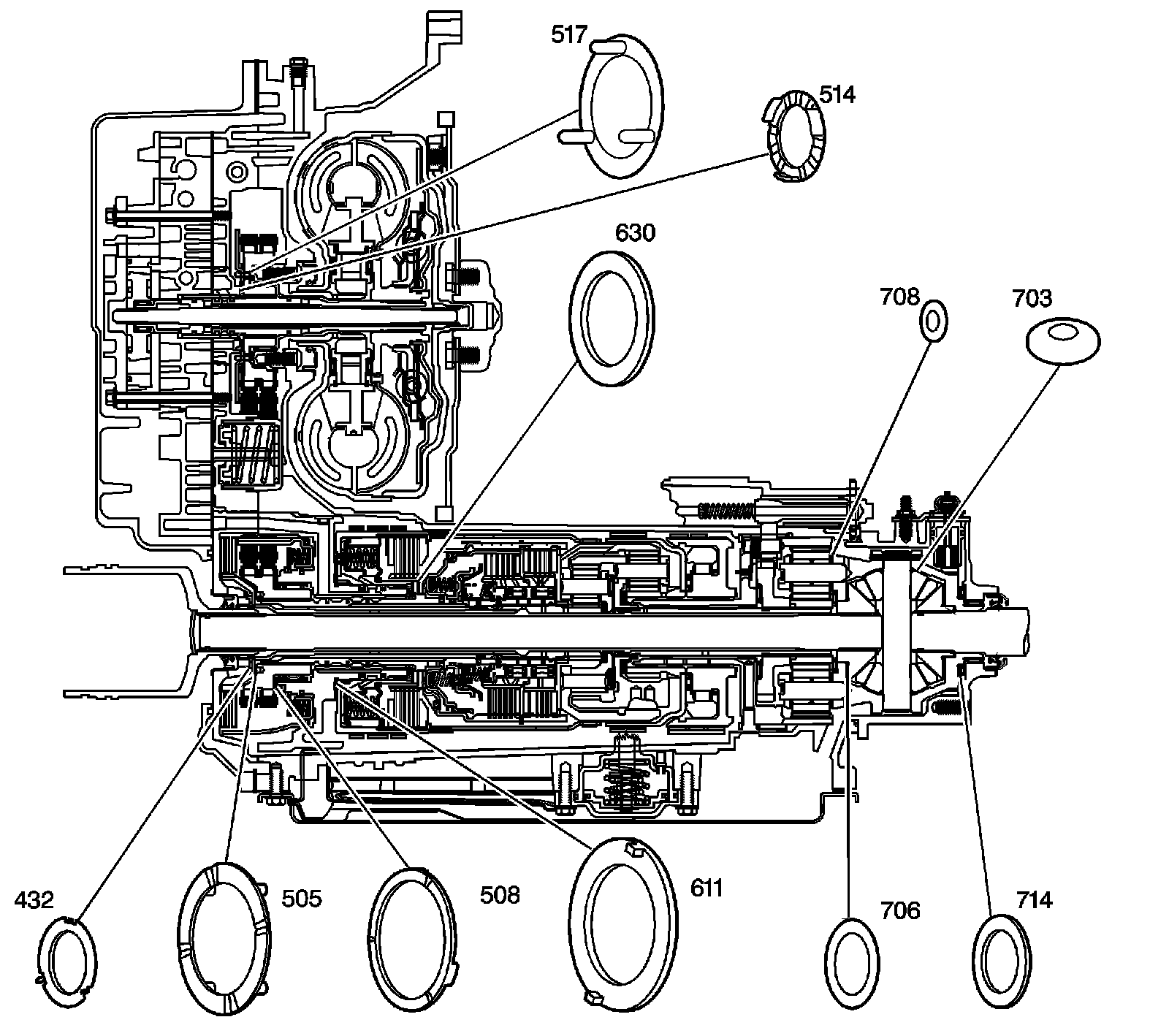 517
514
630
708
703
432
505
508
611
706
714